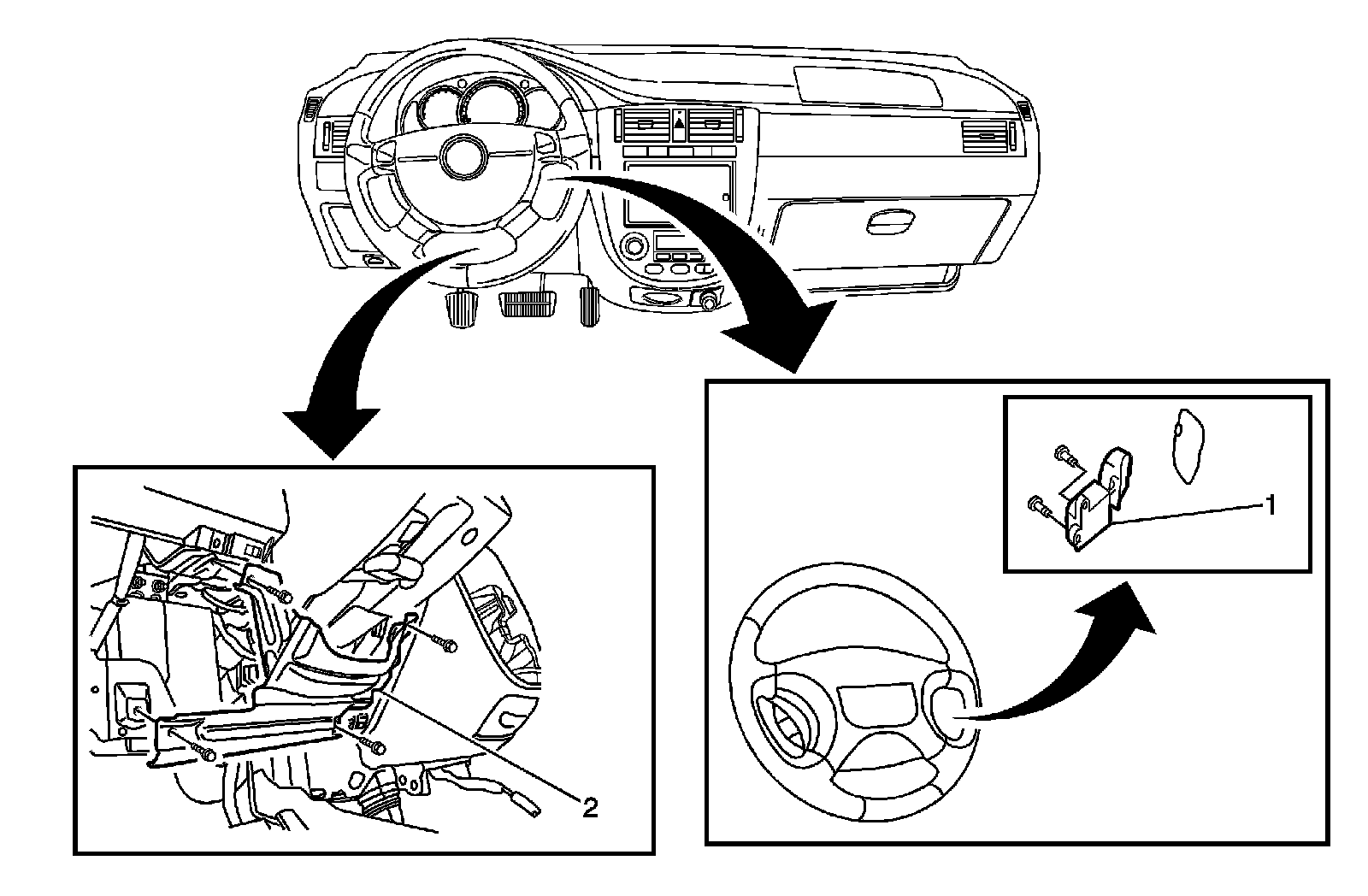 1

2