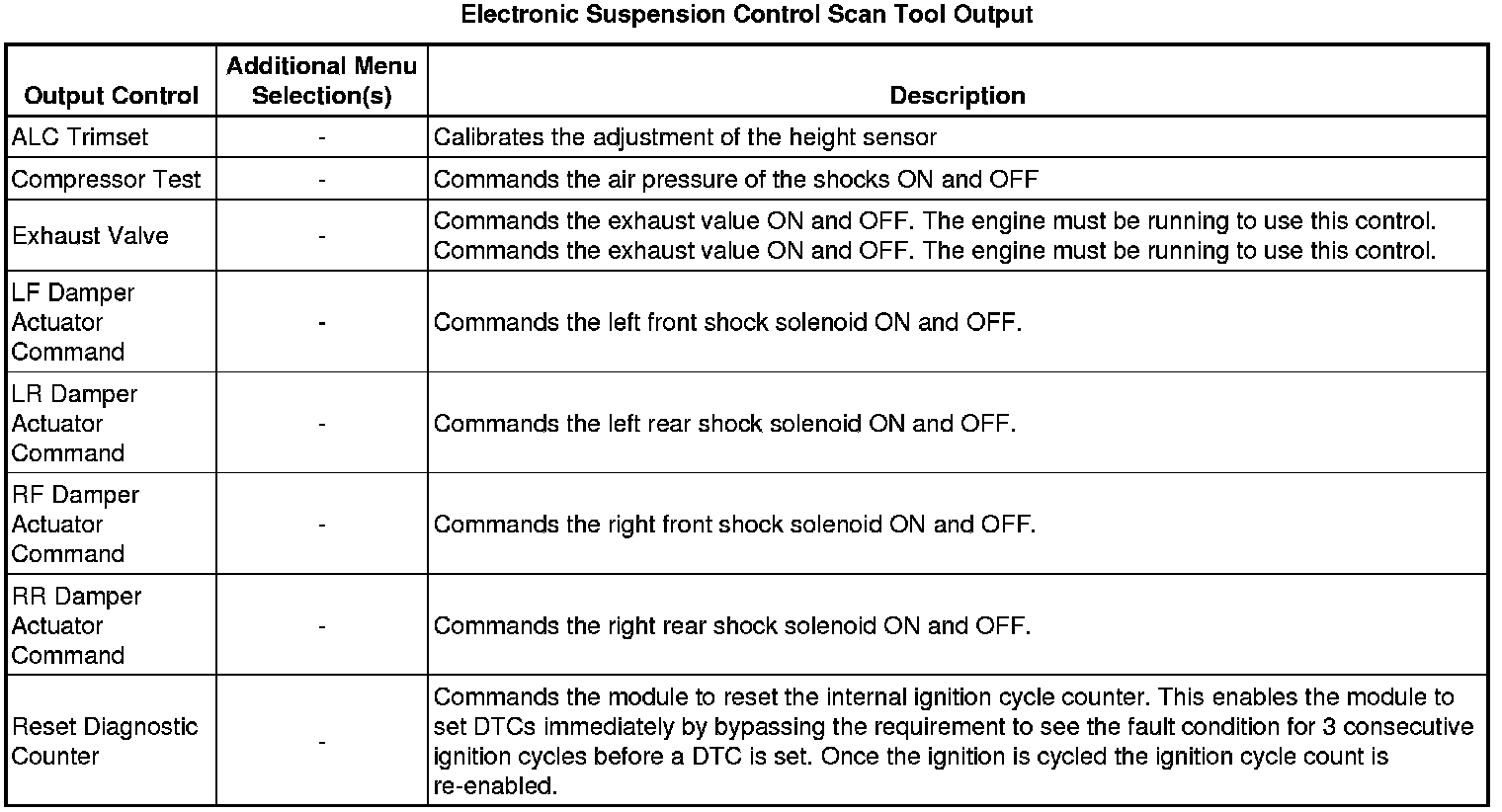 Electronic Suspension Control Scan Tool Output

| Output Control | Additional Menu Selection(s) | Description |
|---|---|---|
| ALC Trimset | - | Calibrates the adjustment of the height sensor |
| Compressor Test | - | Commands the air pressure of the shocks ON and OFF |
| Exhaust Valve | - | Commands the exhaust value ON and OFF. The engine must be running to use this control. Commands the exhaust value ON and OFF. The engine must be running to use this control. |
| LF Damper Actuator Command | - | Commands the left front shock solenoid ON and OFF. |
| LR Damper Actuator Command | - | Commands the left rear shock solenoid ON and OFF. |
| RF Damper Actuator Command | - | Commands the right front shock solenoid ON and OFF. |
| RR Damper Actuator Command | - | Commands the right rear shock solenoid ON and OFF. |
| Reset Diagnostic Counter | - | Commands the module to reset the internal ignition cycle counter. This enables the module to set DTCs immediately by bypassing the requirement to see the fault condition for 3 consecutive ignition cycles before a DTC is set. Once the ignition is cycled the ignition cycle count is re-enabled. |