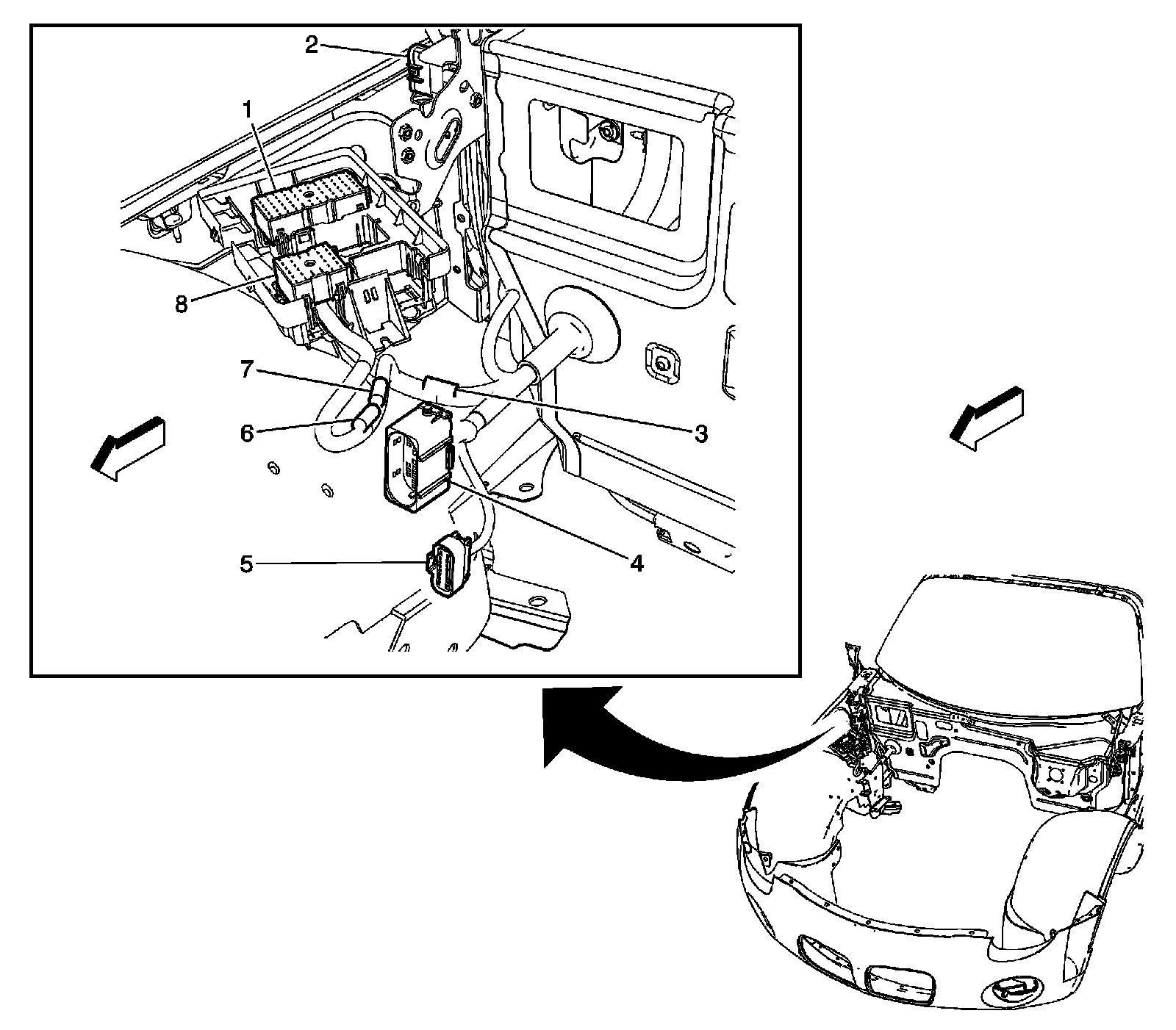 2
1
8
7
6
3
4
5