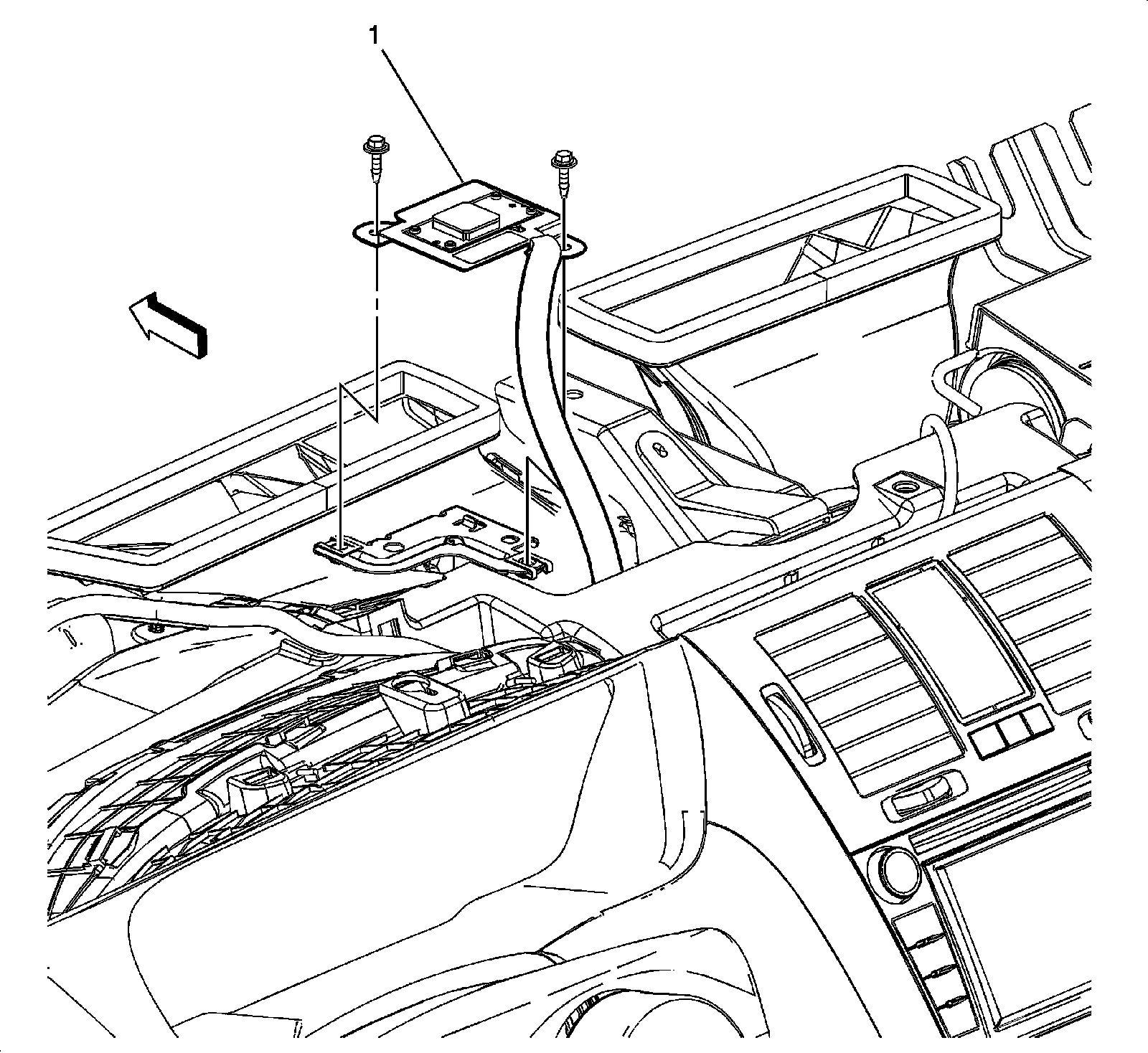 1