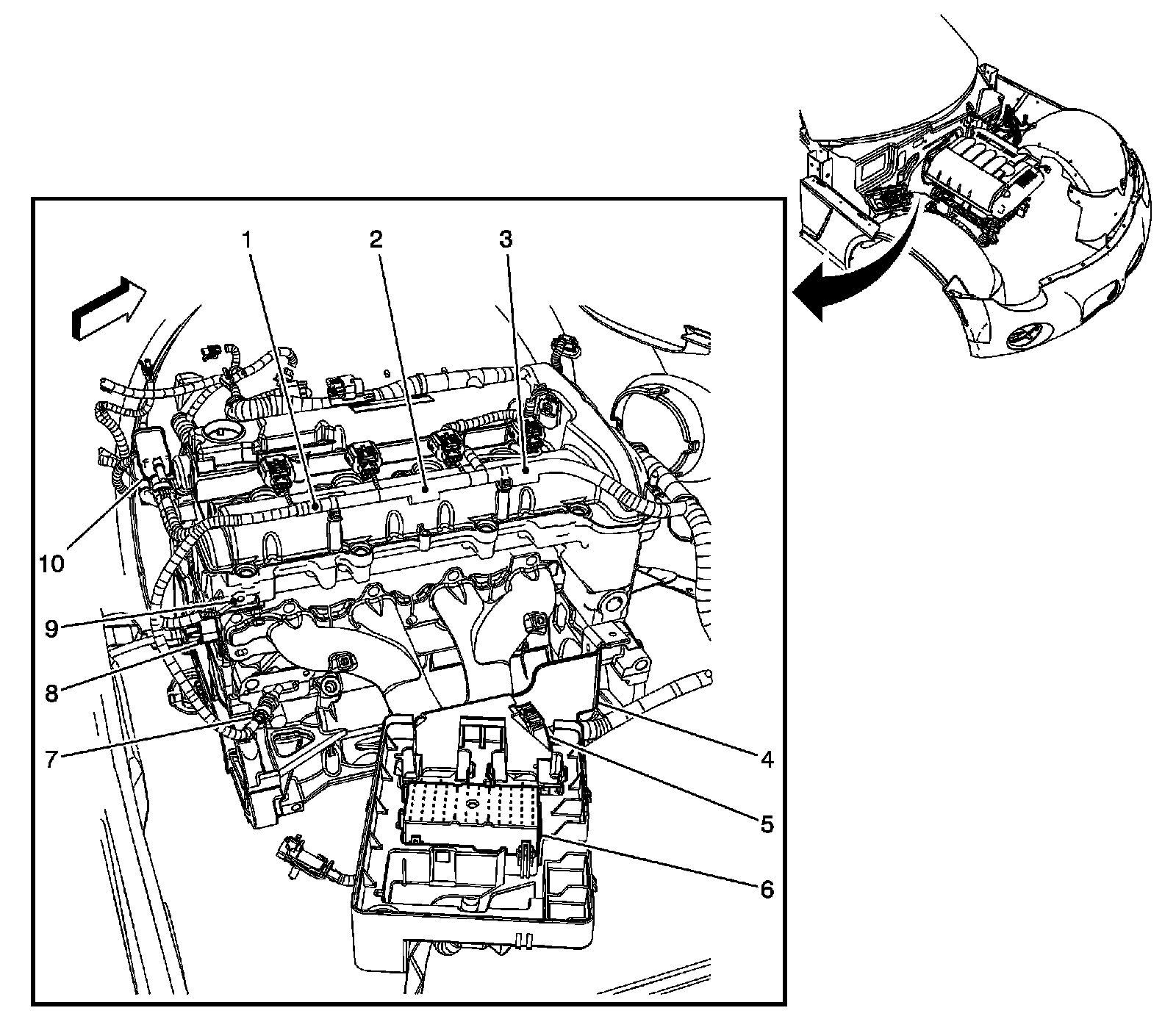 1
2
3
10
9
8
7
4
5
6