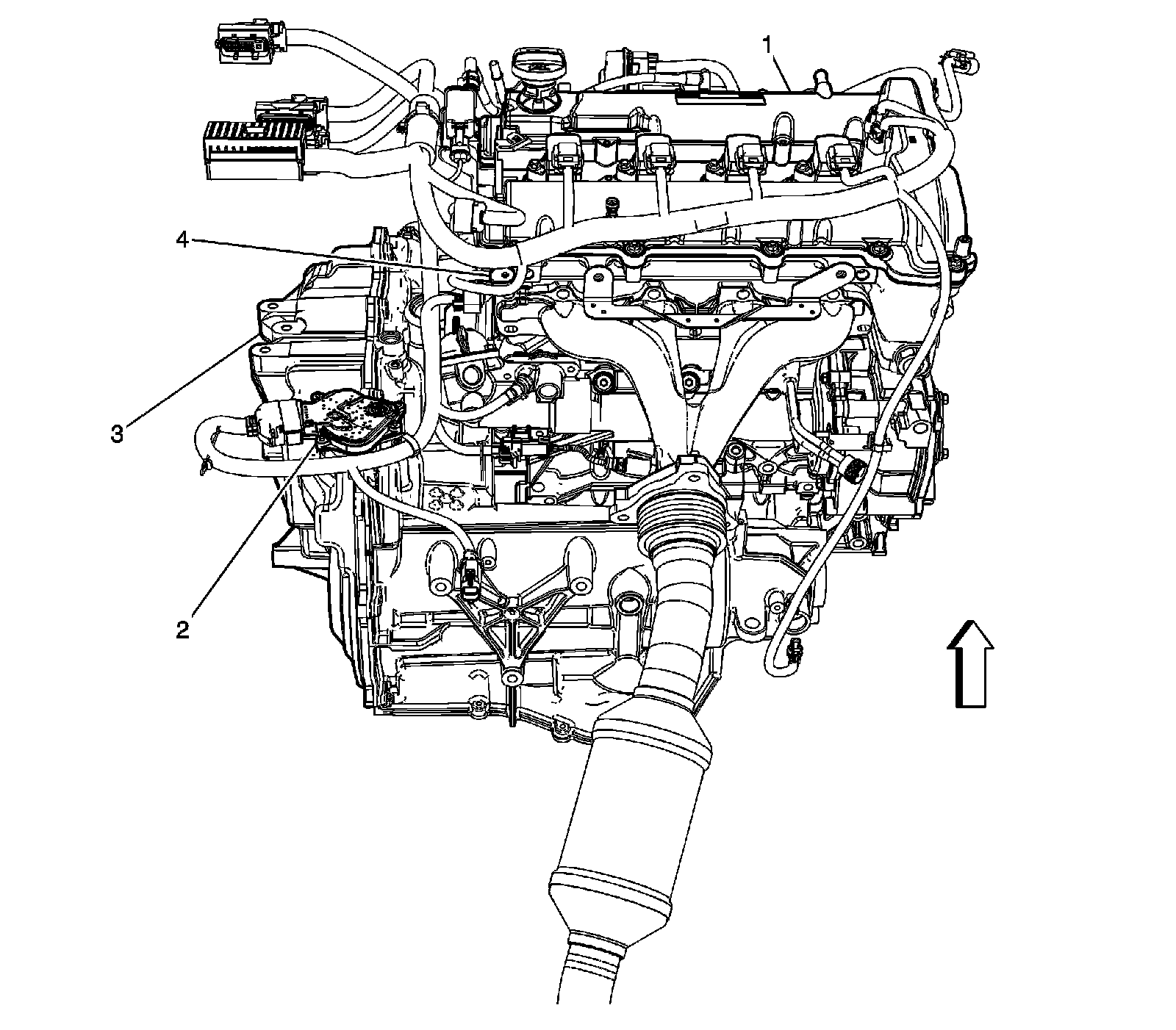 1
4
3
2