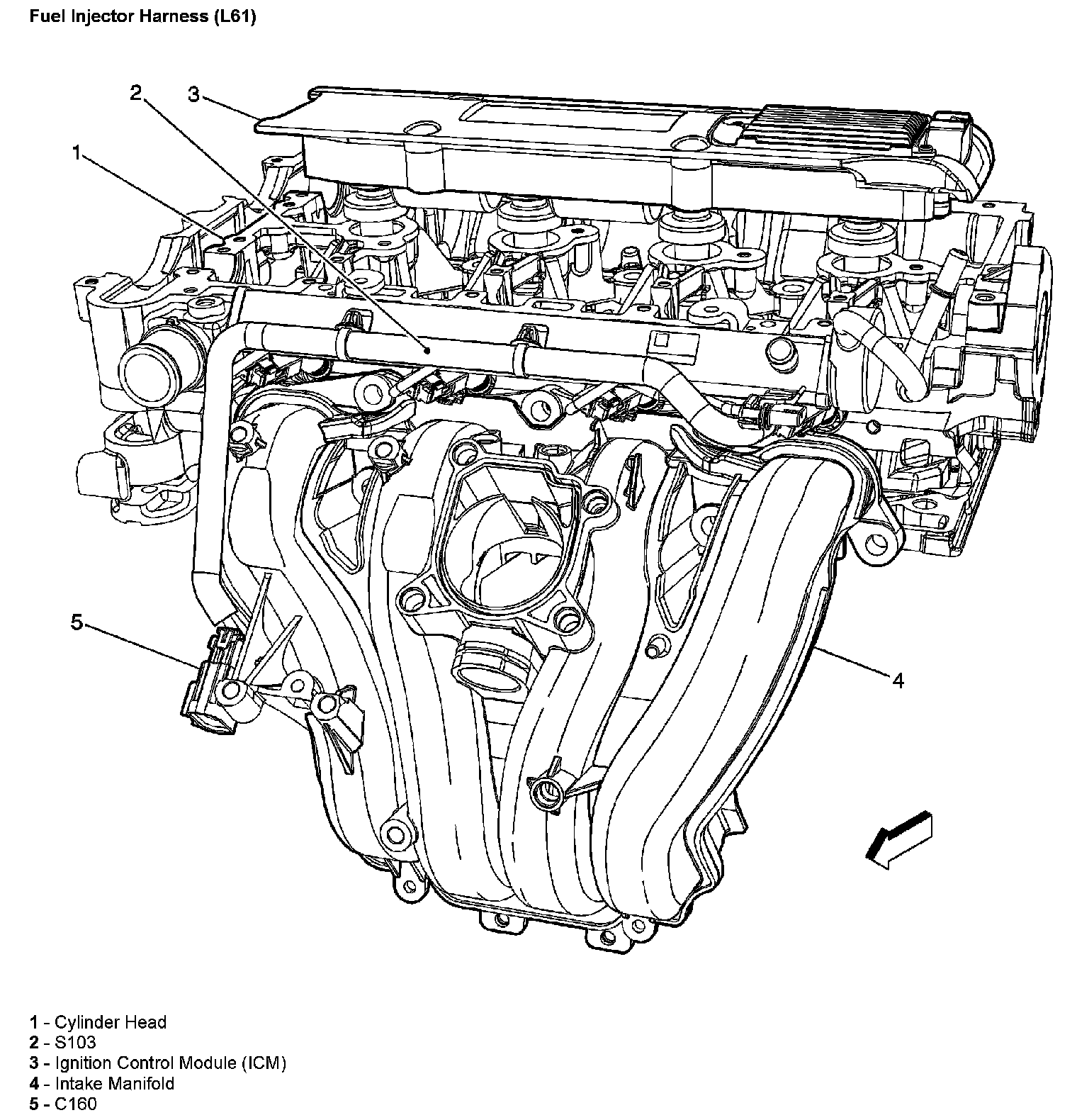 Fuel Injector Harness (L61)

2
3
1
5
4

1 - Cylinder Head
2 - S103
3 - Ignition Control Module (ICM)
4 - Intake Manifold
5 - C160