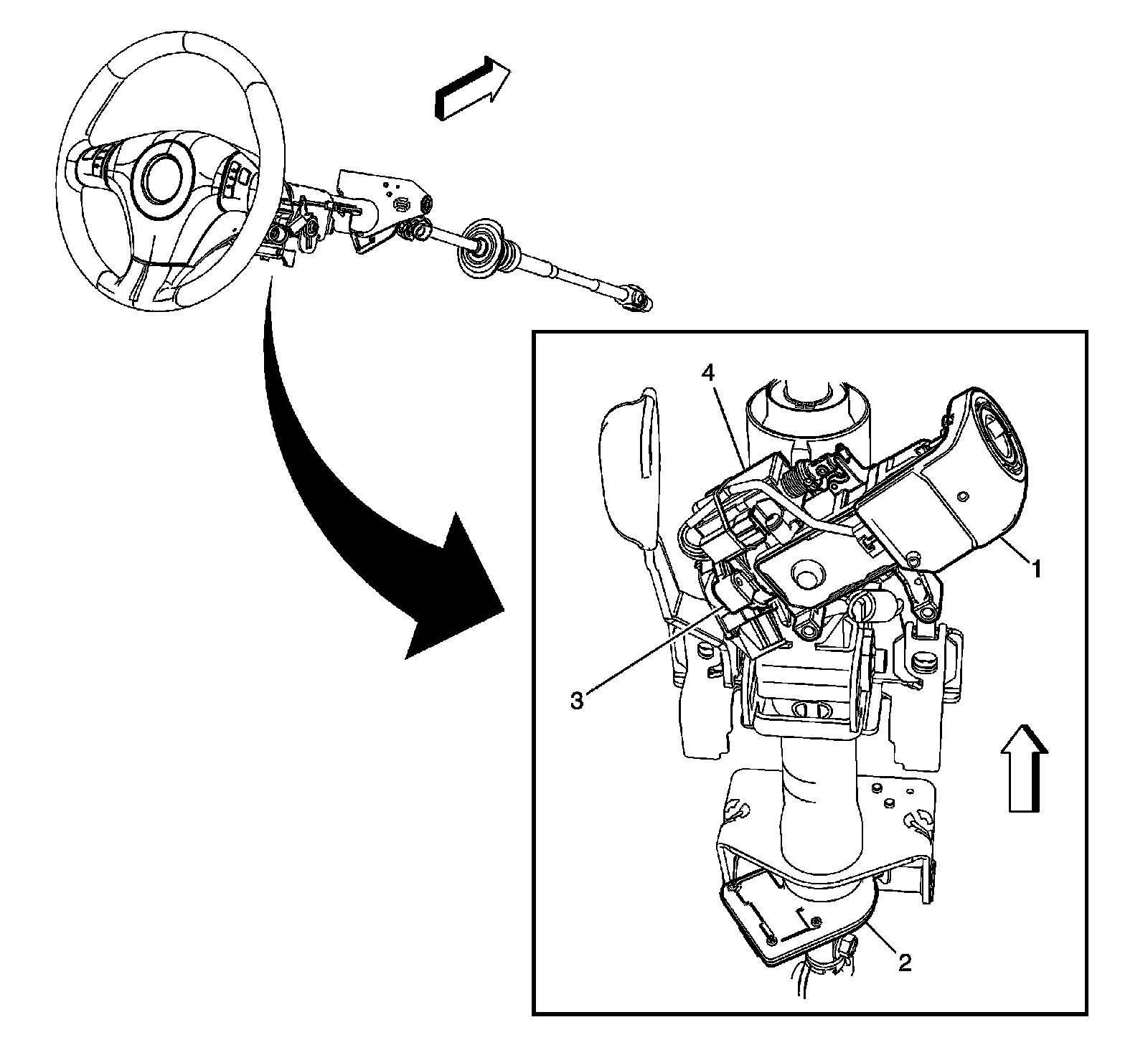 4
1
3
2