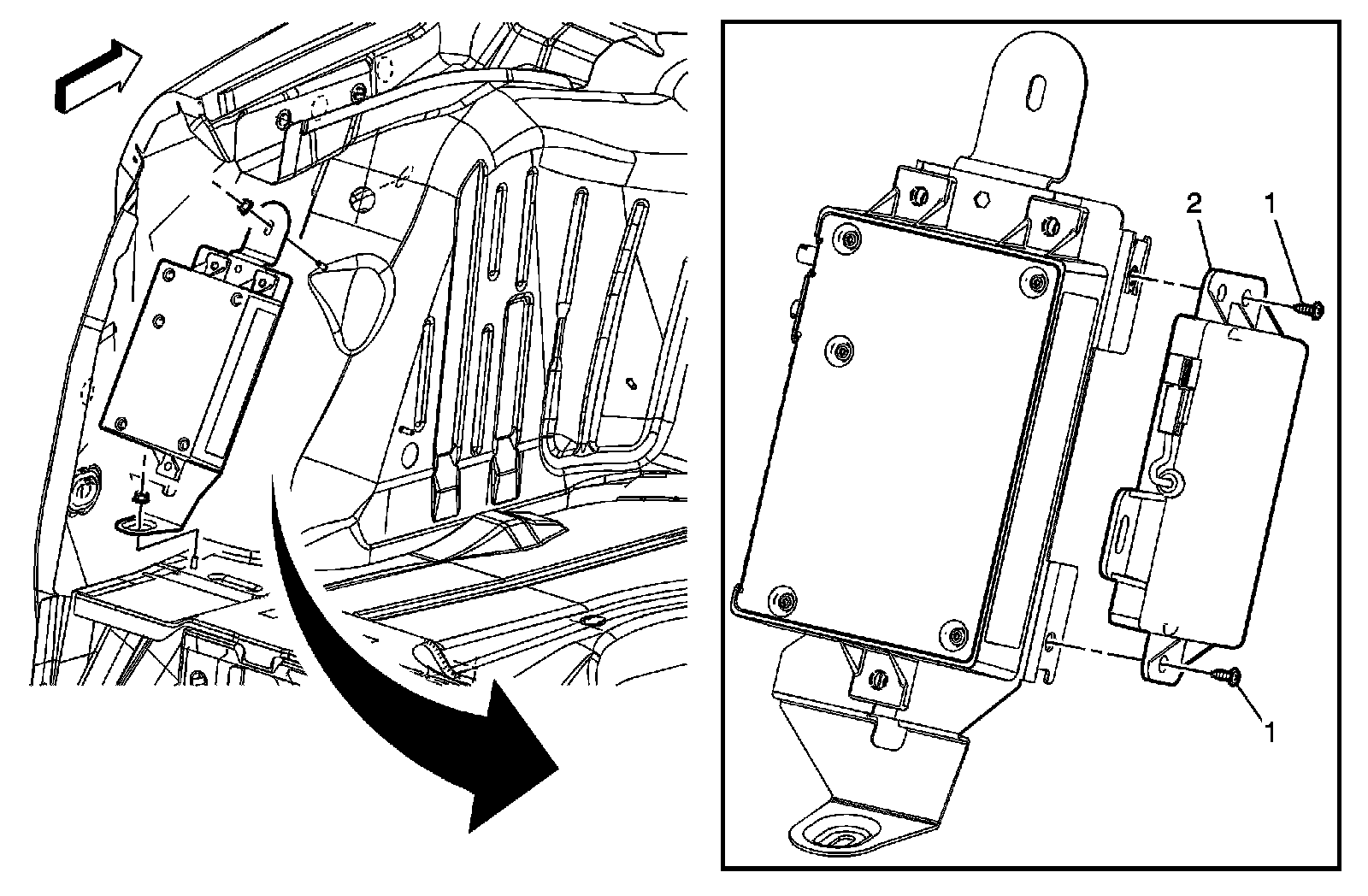 2
1
1