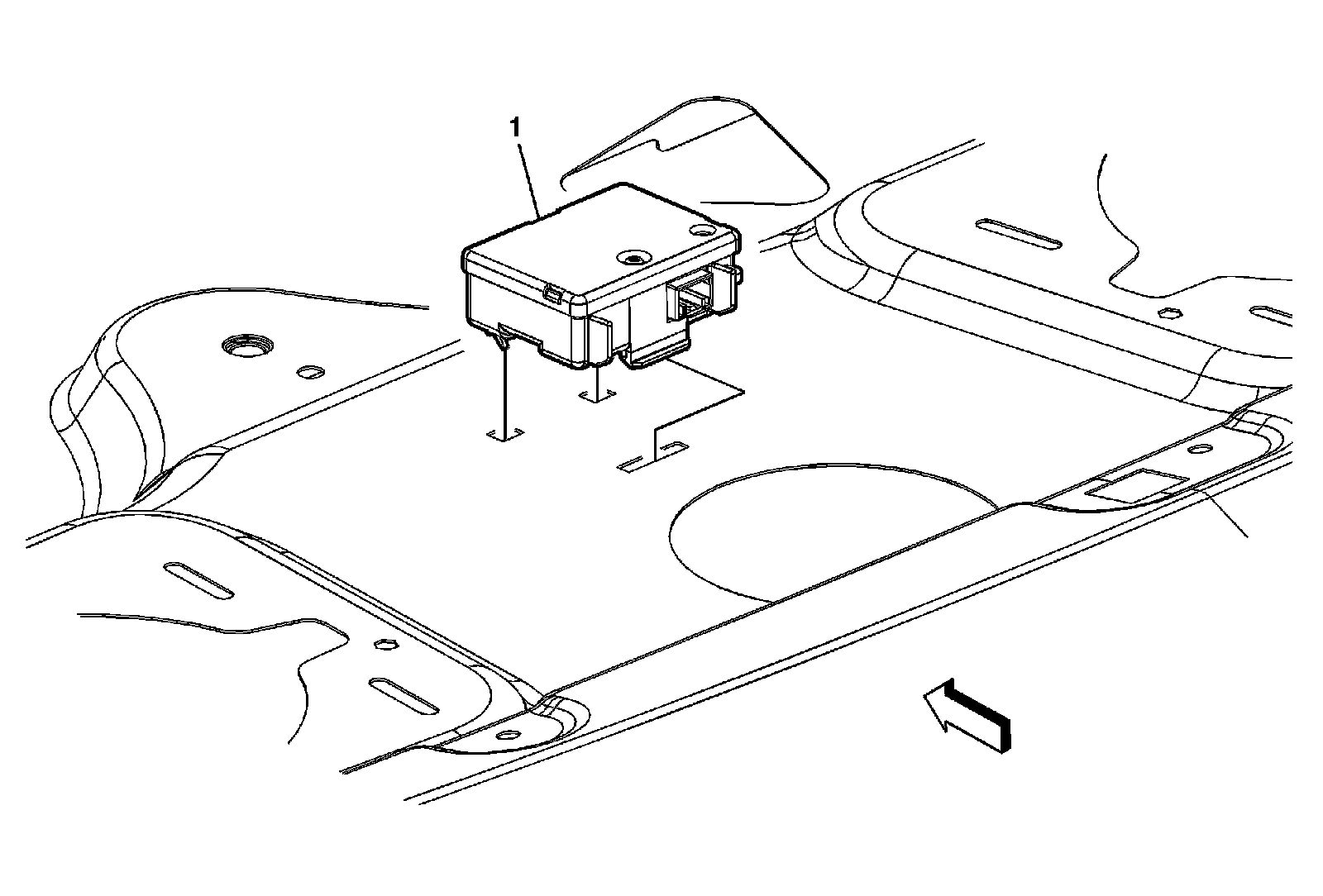 1