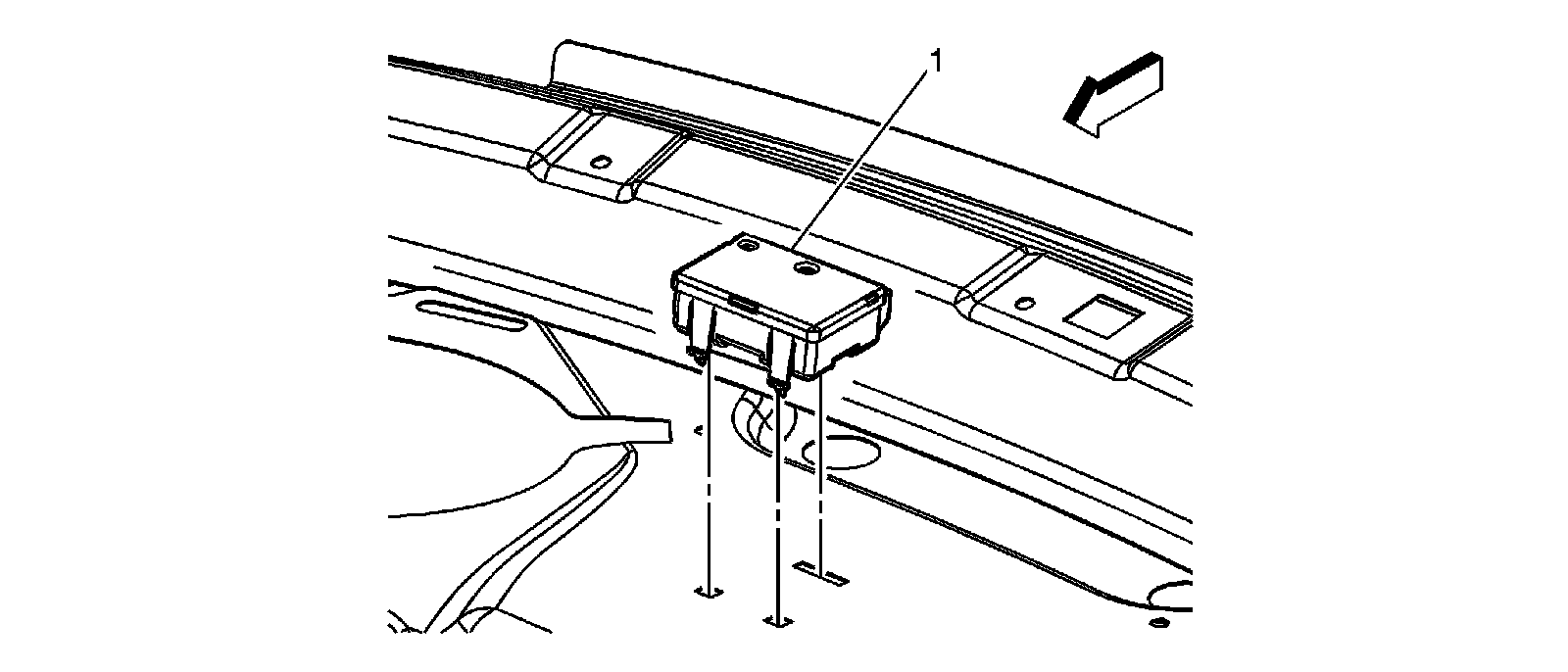 1