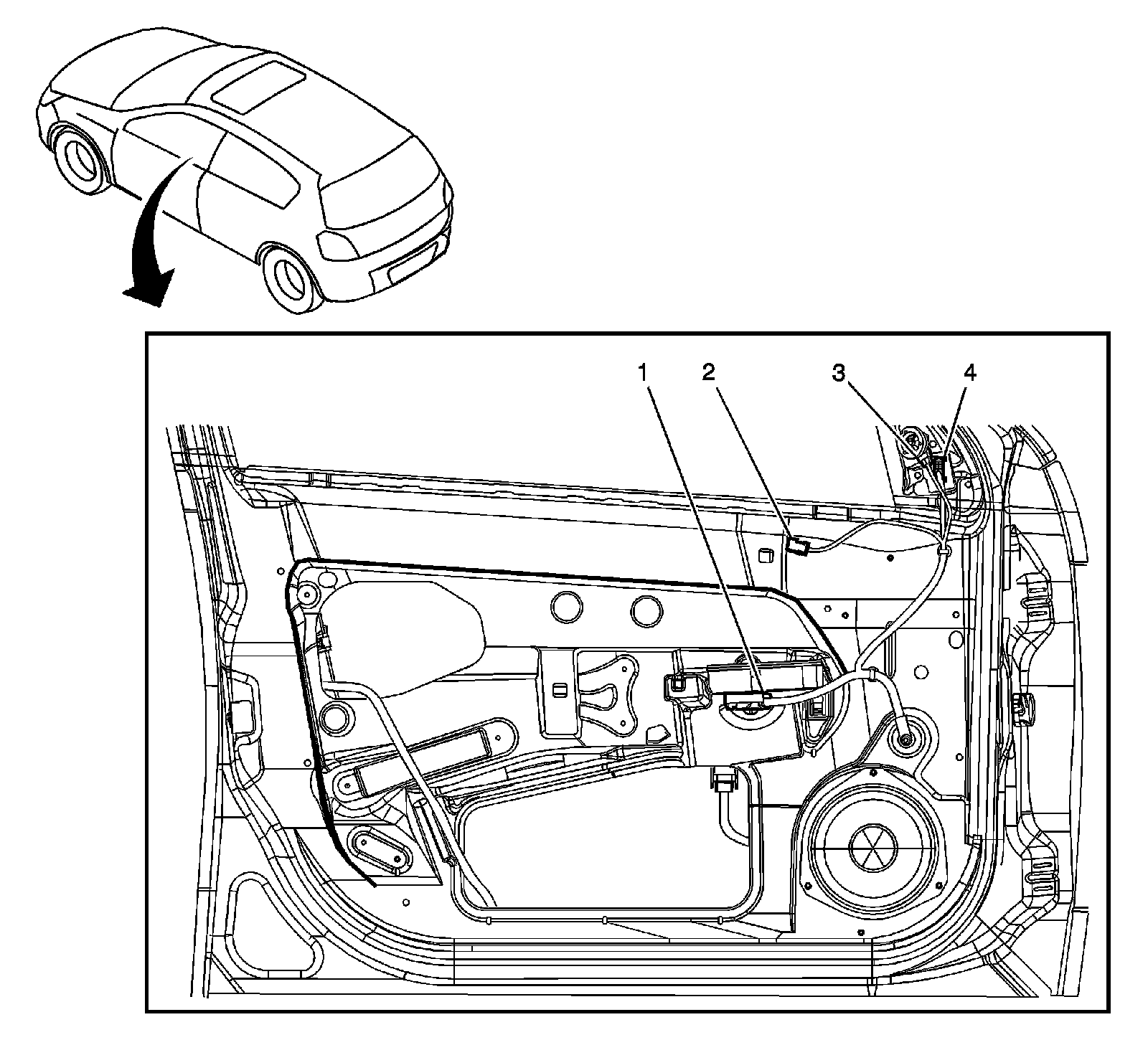 1 2 3 4