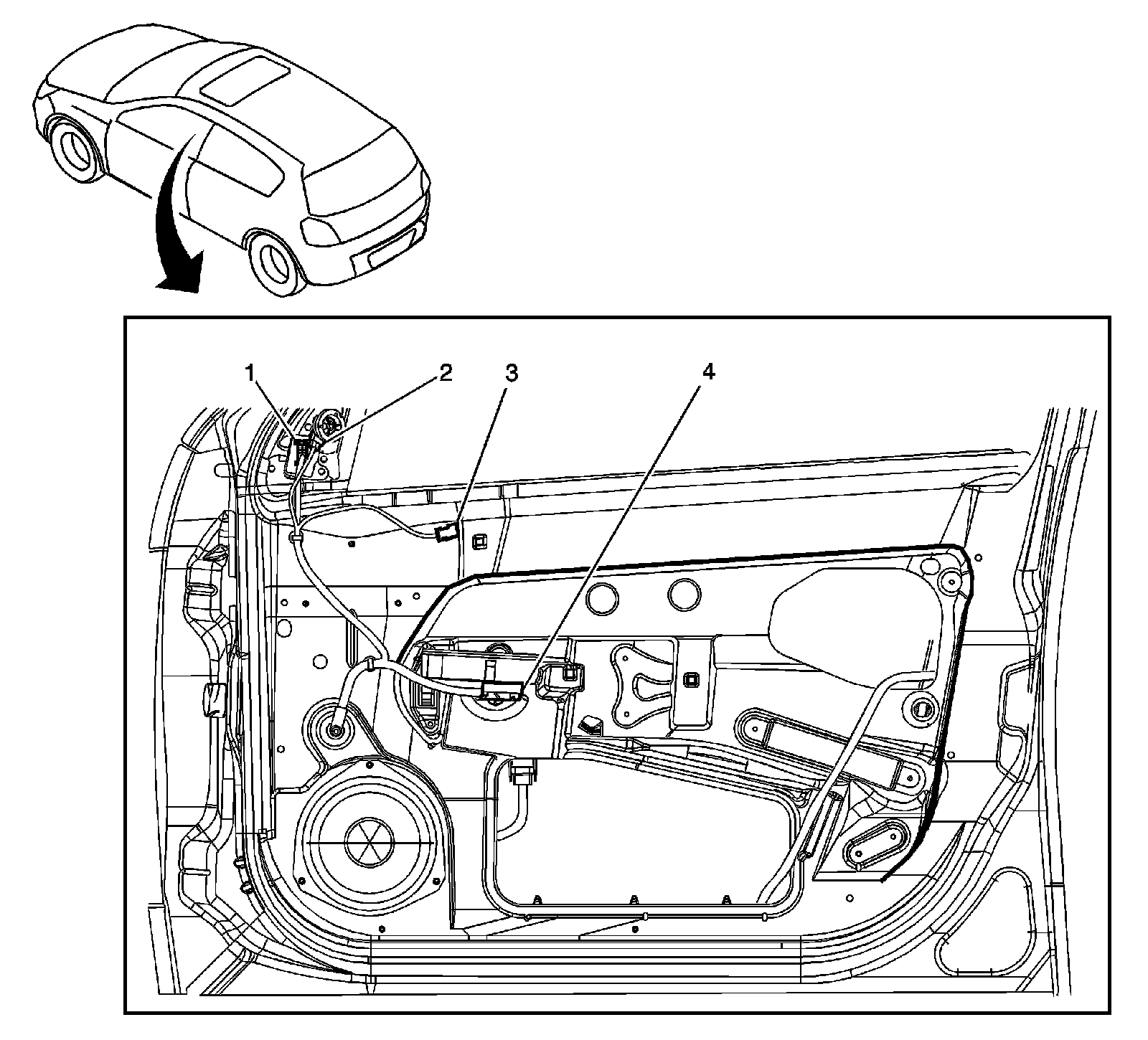 1
2
3
4