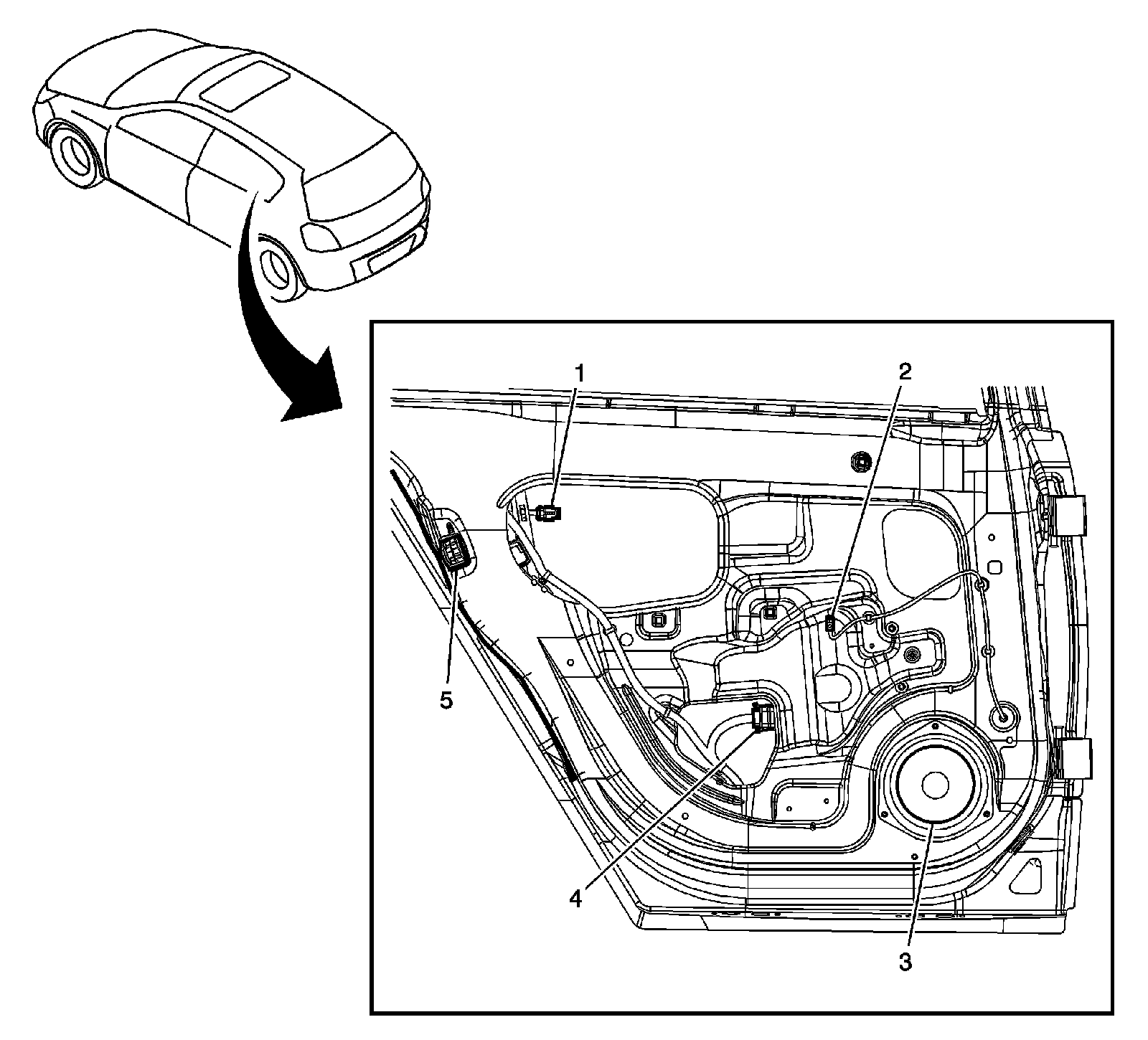 1
2
5
4
3