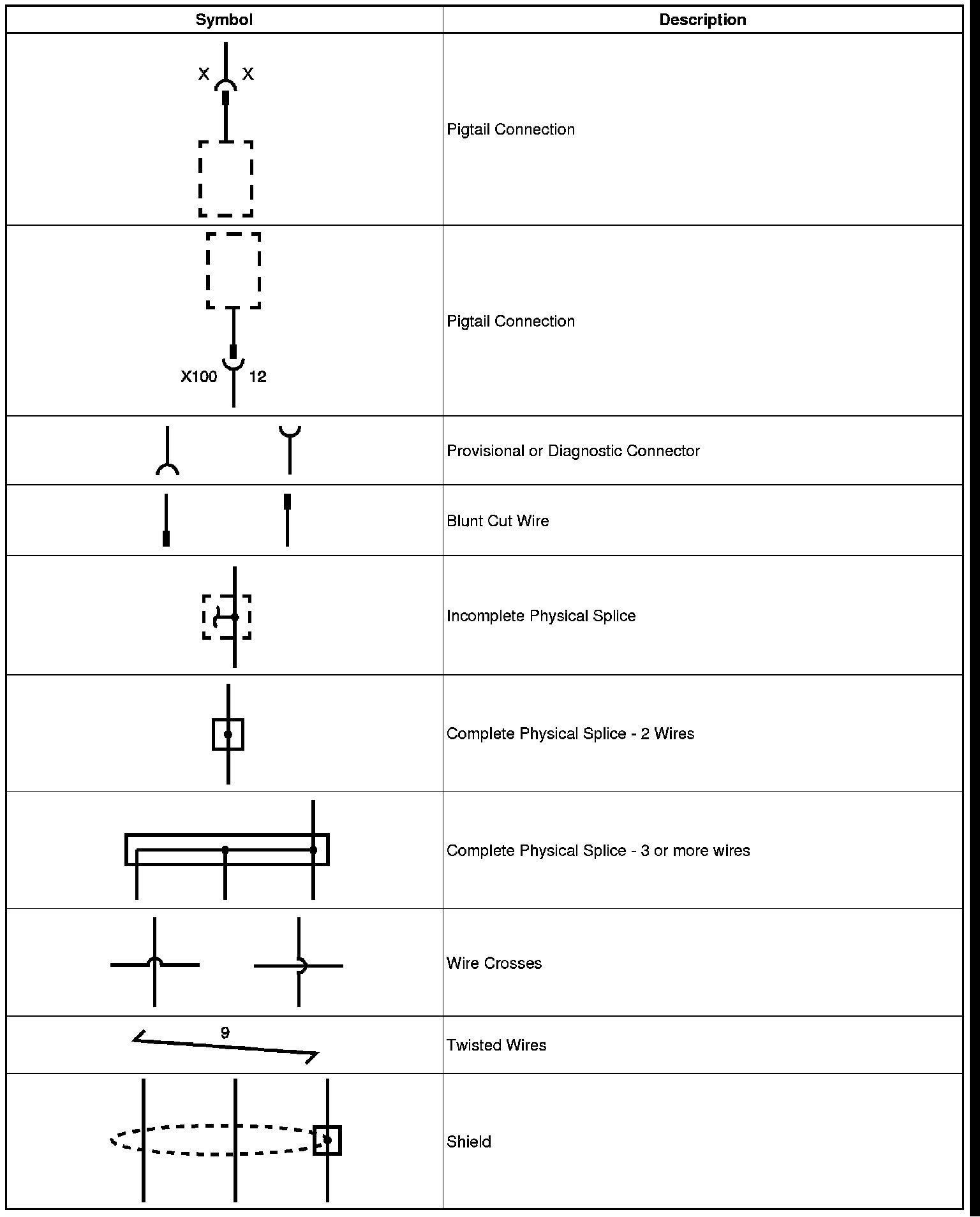 | Symbol | Description |
|---|---|
| X X | Pigtail Connection |
| X100 12 | Pigtail Connection |
| | Provisional or Diagnostic Connector |
| | Blunt Cut Wire |
| | Incomplete Physical Splice |
| | Complete Physical Splice - 2 Wires |
| | Complete Physical Splice - 3 or more wires |
| | Wire Crosses |
| 9 | Twisted Wires |
| | Shield |