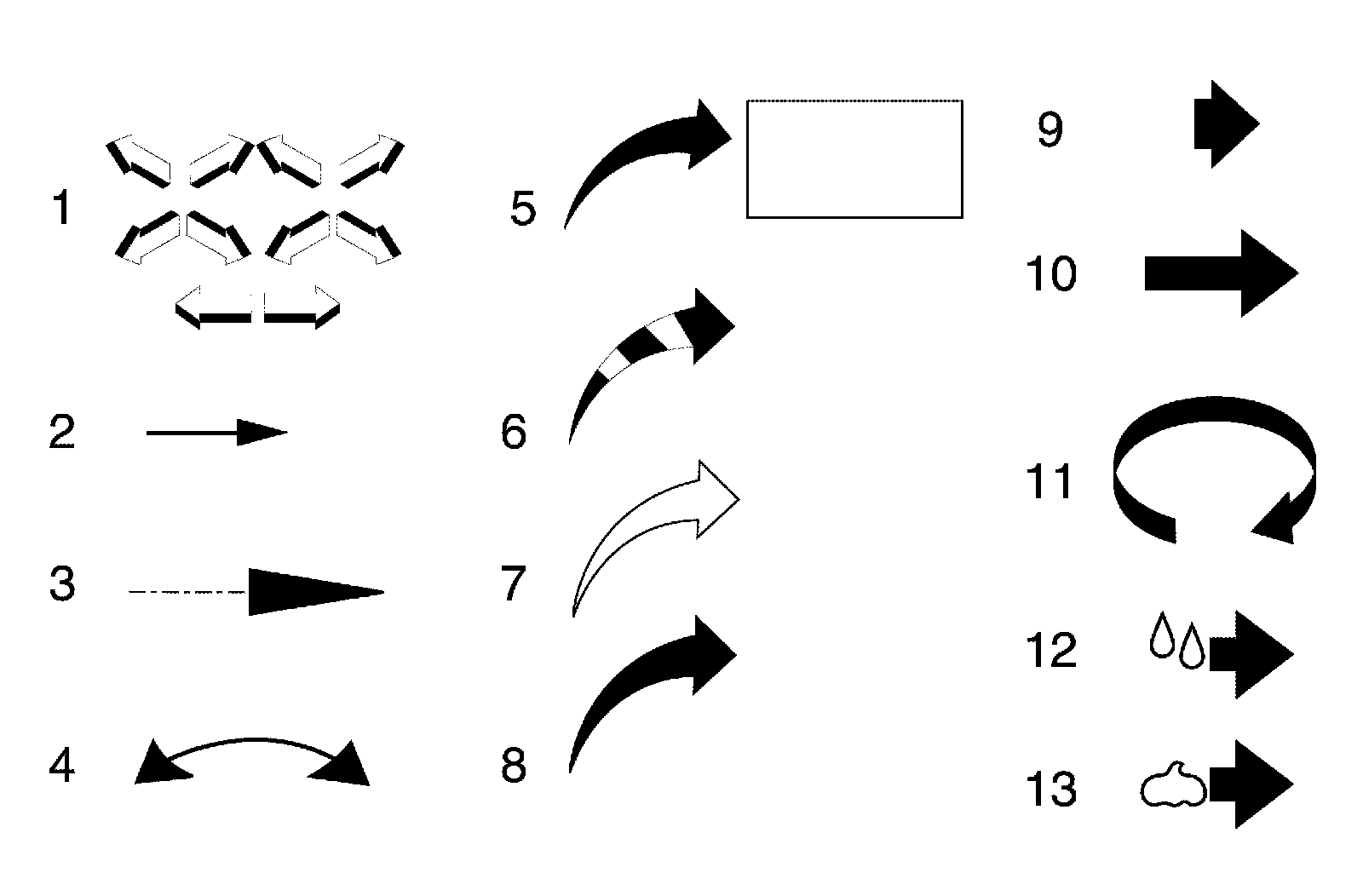 1
2
3
4
5
6
7
8
9
10
11
12
13