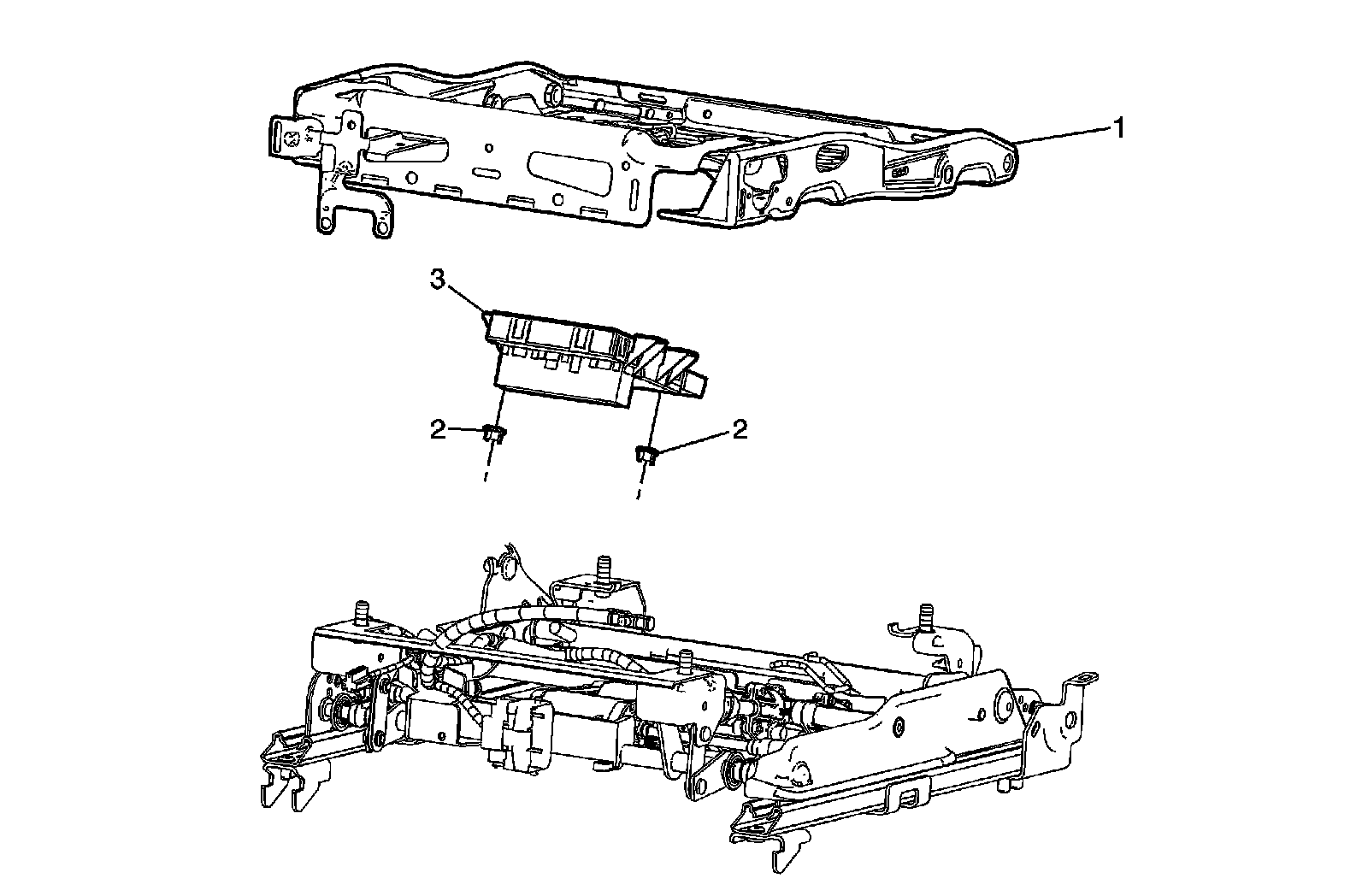 1

3

2

2