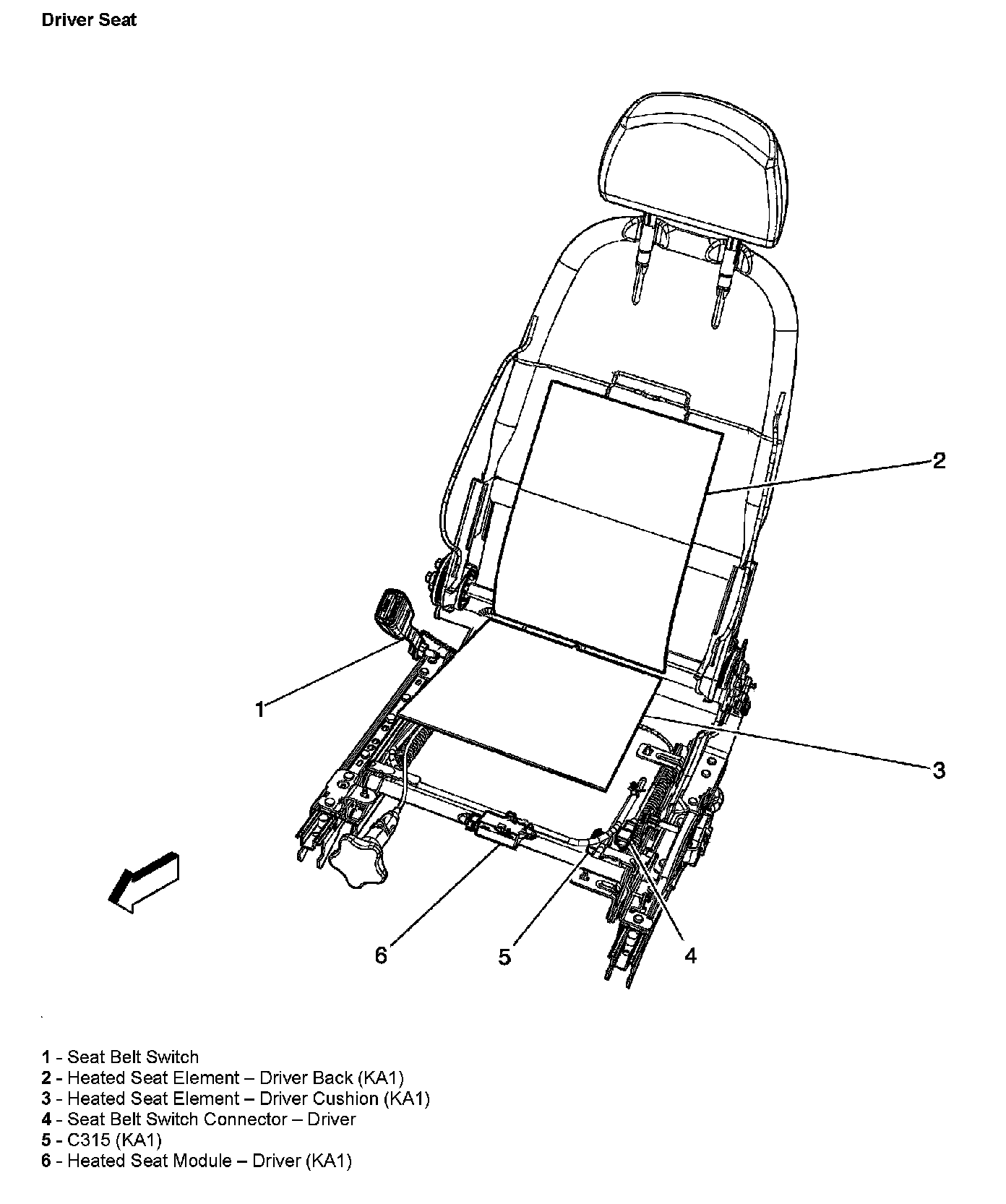 Driver Seat

2

1

3

6

5

4

1 - Seat Belt Switch
2 - Heated Seat Element – Driver Back (KA1)
3 - Heated Seat Element – Driver Cushion (KA1)
4 - Seat Belt Switch Connector – Driver
5 - C315 (KA1)
6 - Heated Seat Module – Driver (KA1)