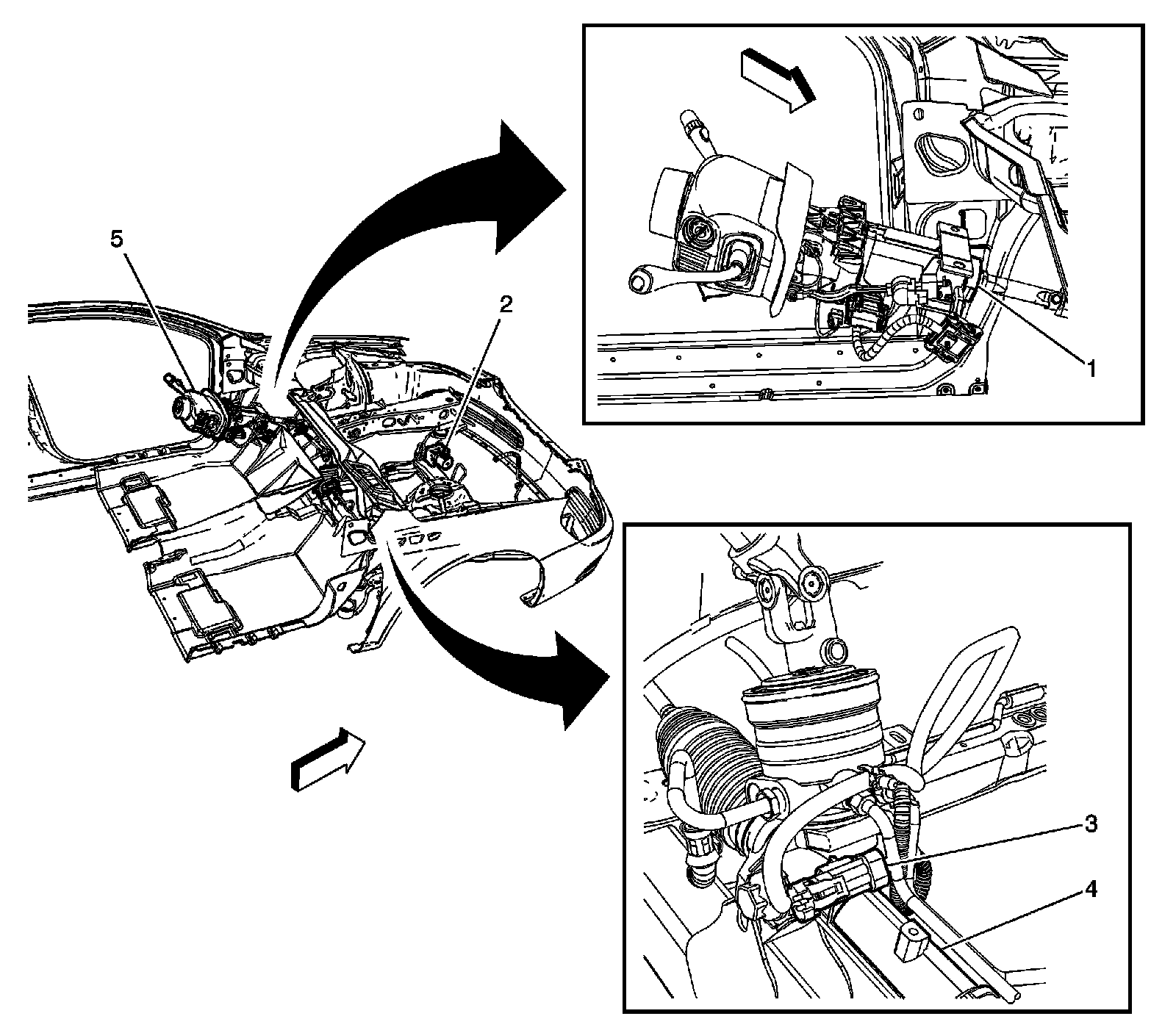 5
2
1
3
4