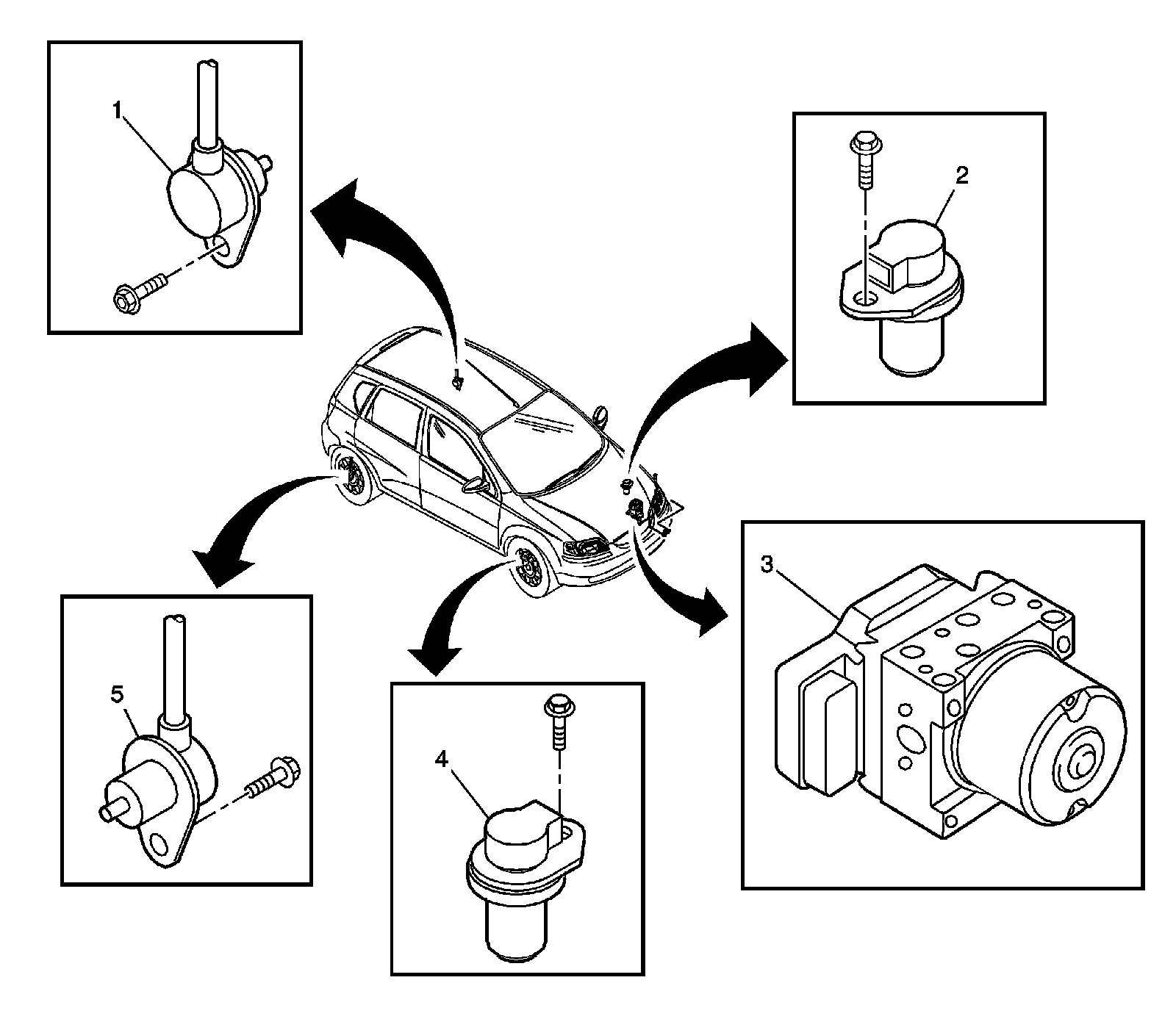 1

2

3

5

4