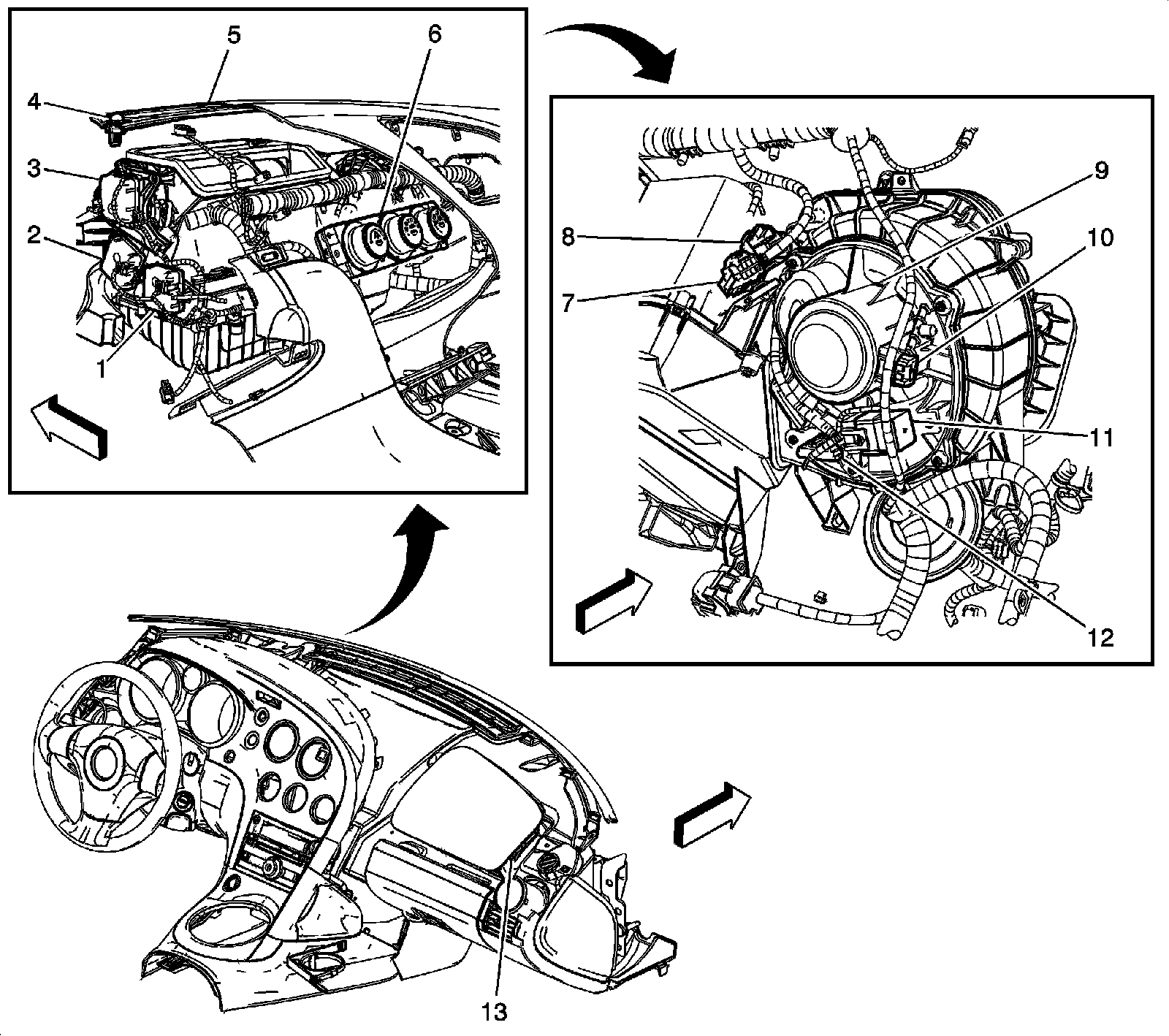 5
6
4
3
2
1
9
8
10
7
11
12
13