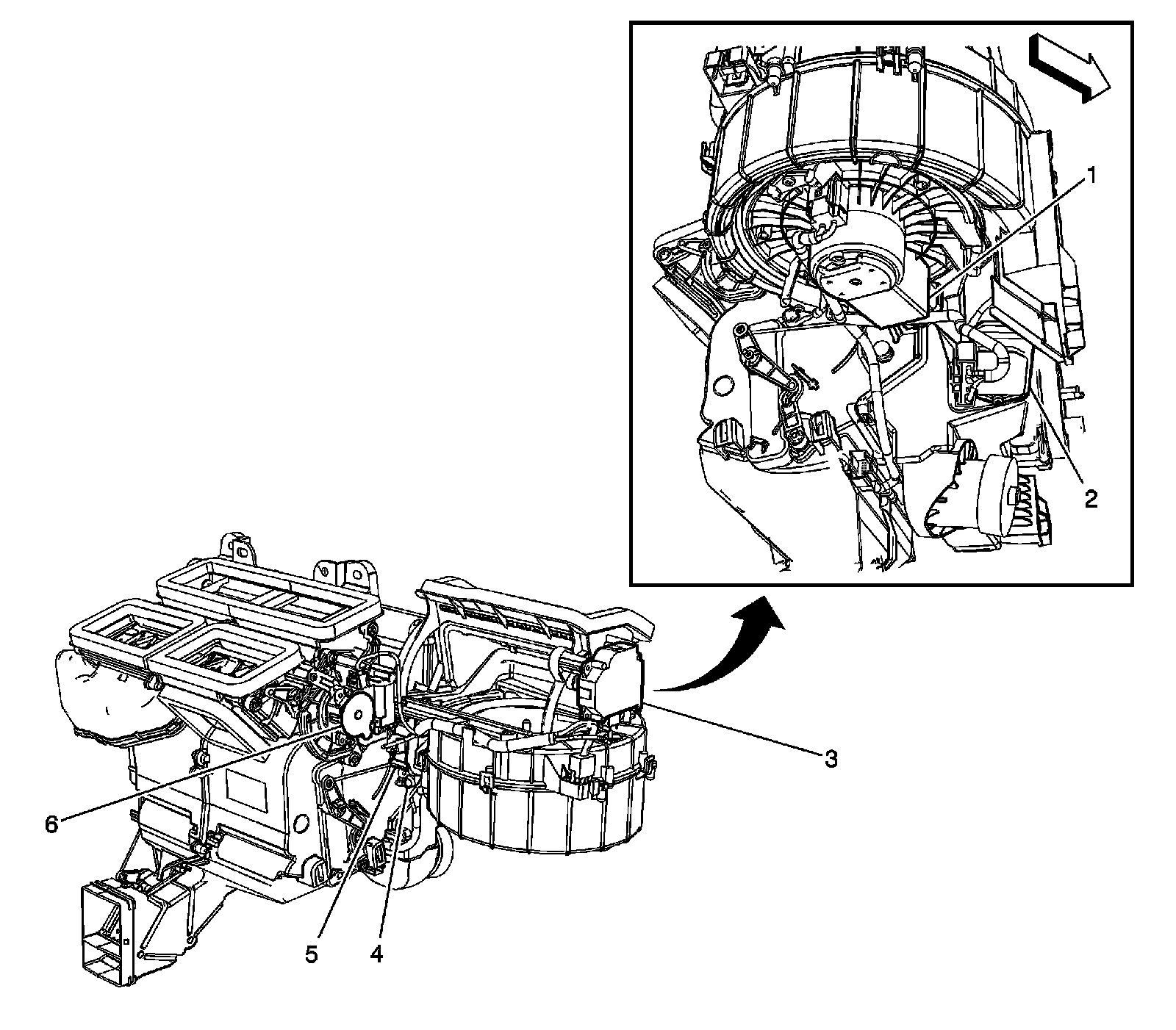 1

2

3

6

5

4