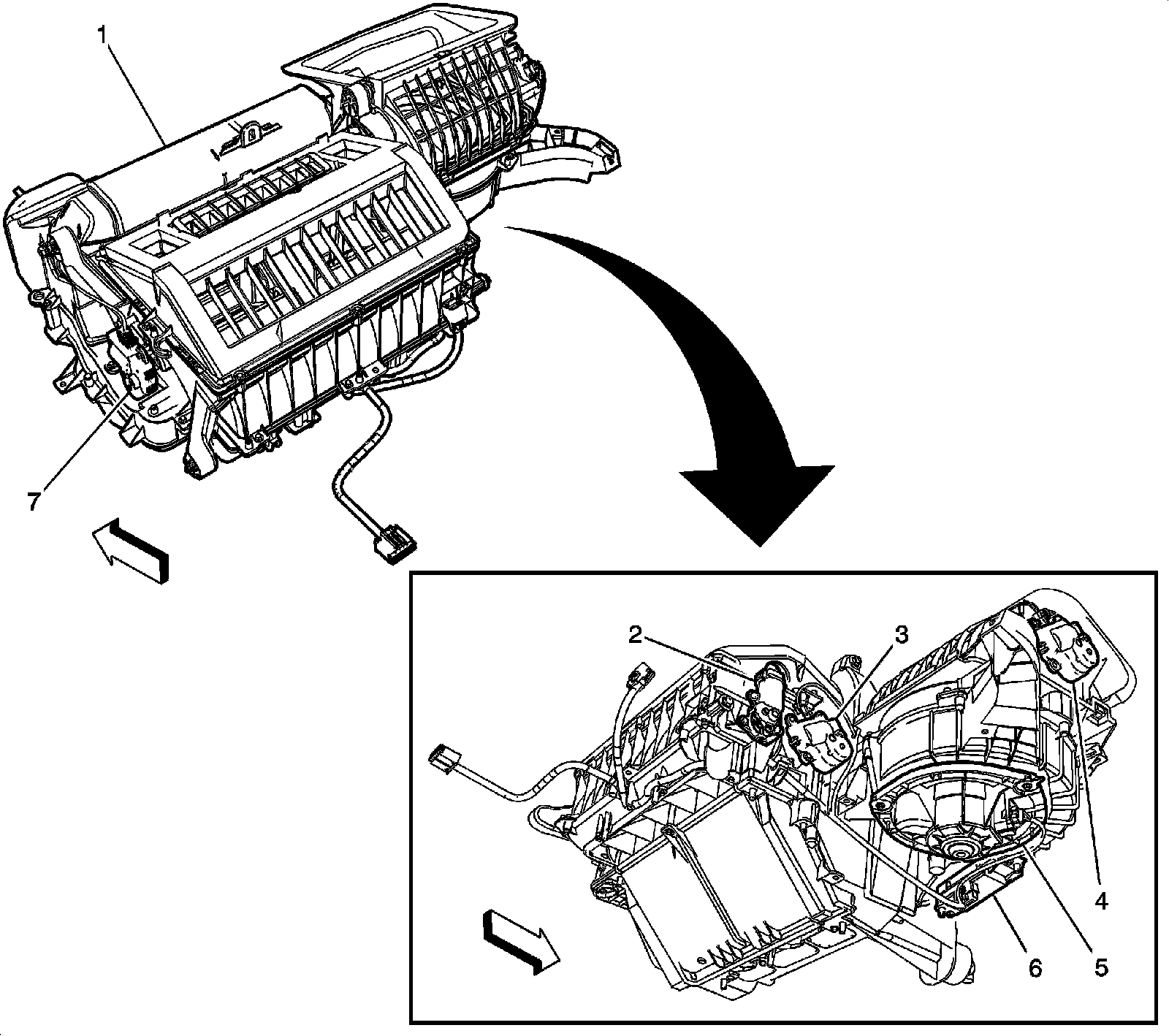 1
7
2
3
4
5
6