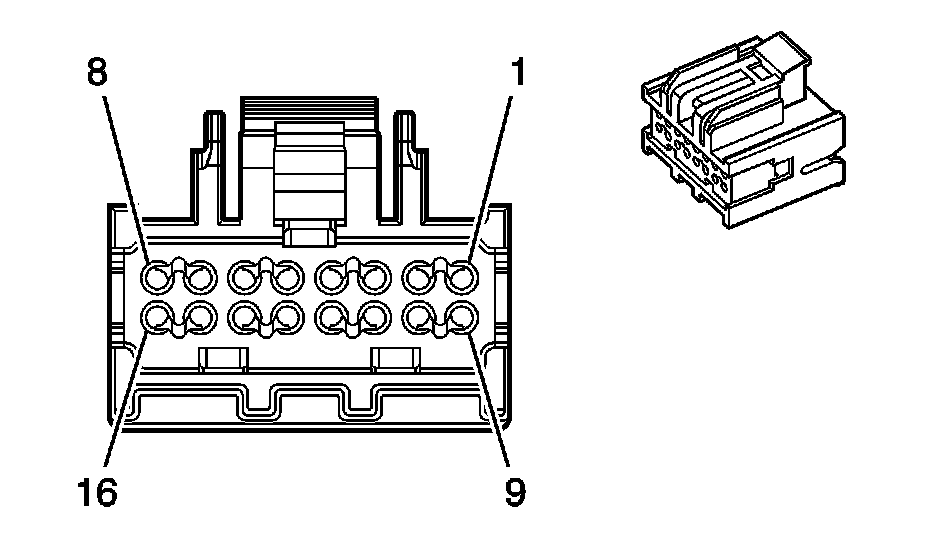 8
1
16
9