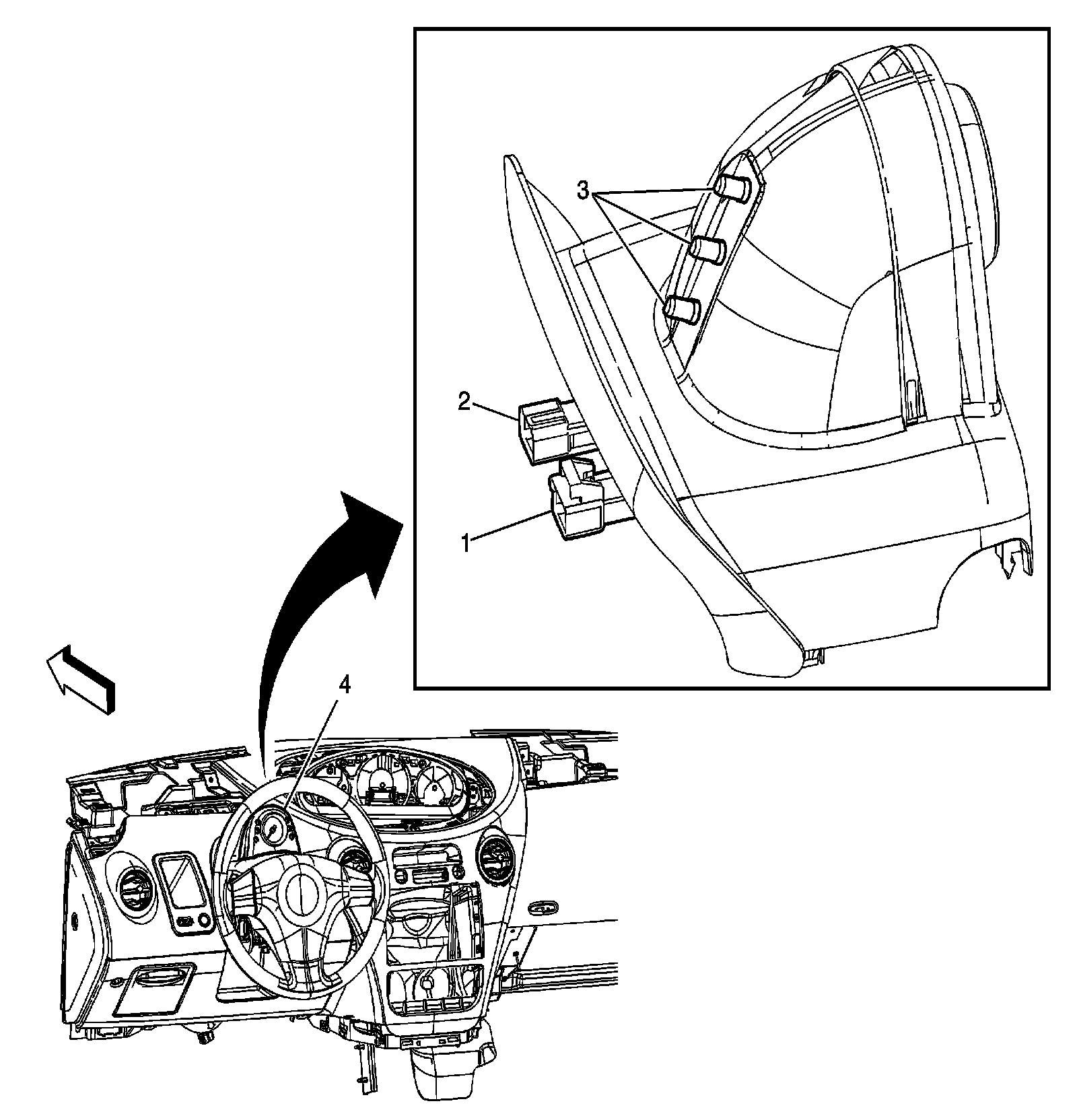 3
2
1
4