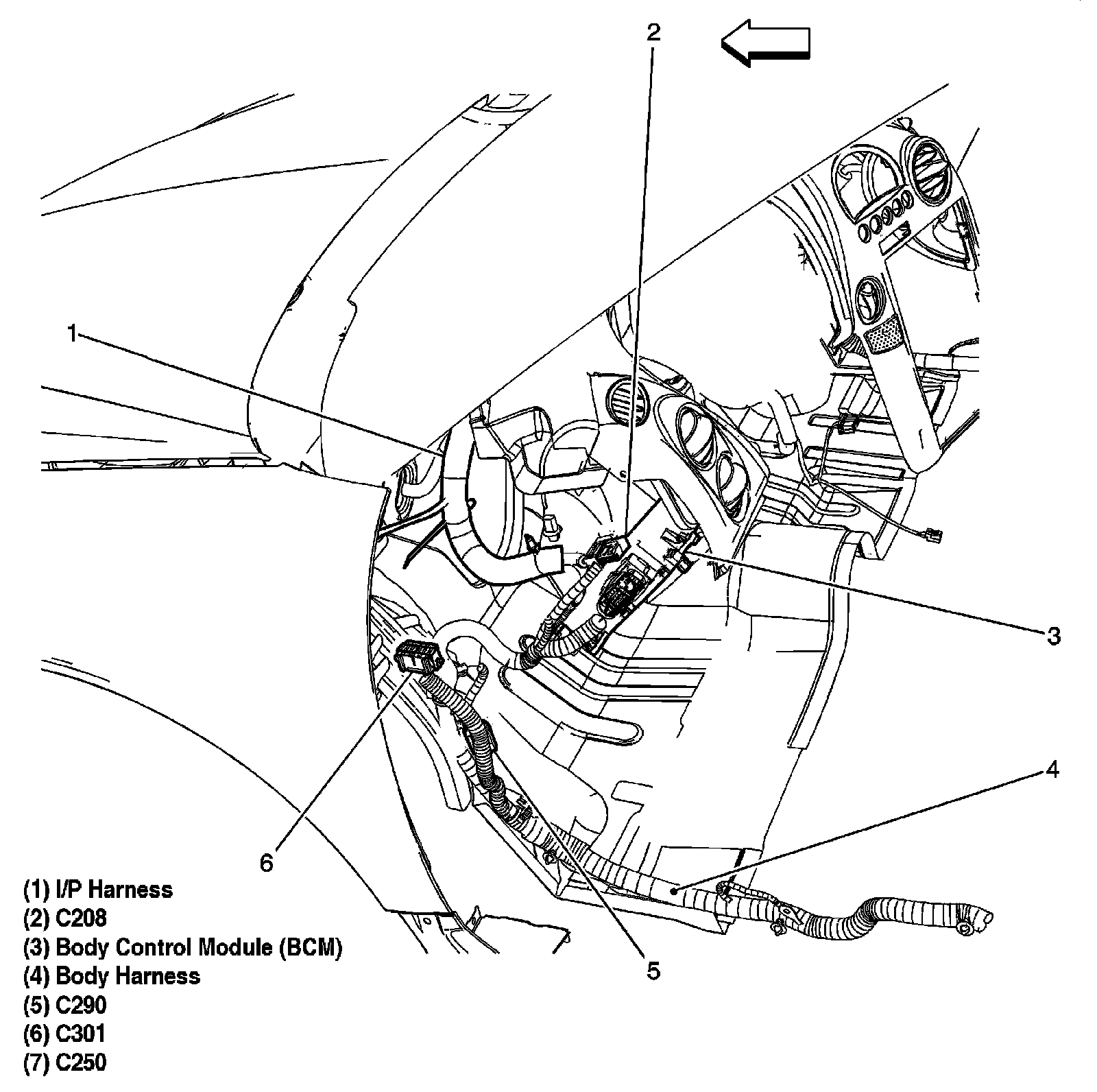 2

1

3

4

6

5

(1) I/P Harness
(2) C208
(3) Body Control Module (BCM)
(4) Body Harness
(5) C290
(6) C301
(7) C250