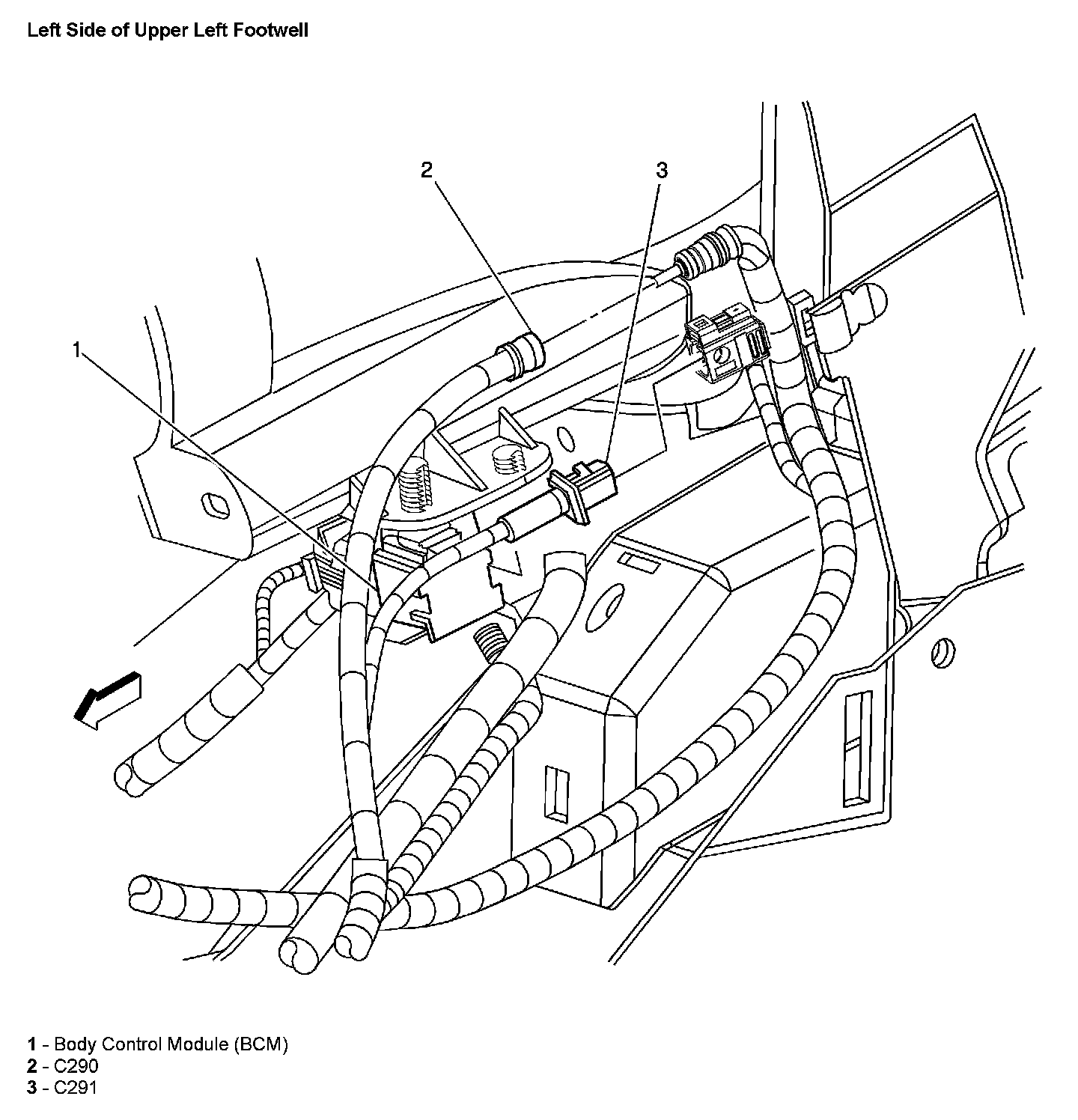 Left Side of Upper Left Footwell

2

3

1

1 - Body Control Module (BCM)
2 - C290
3 - C291