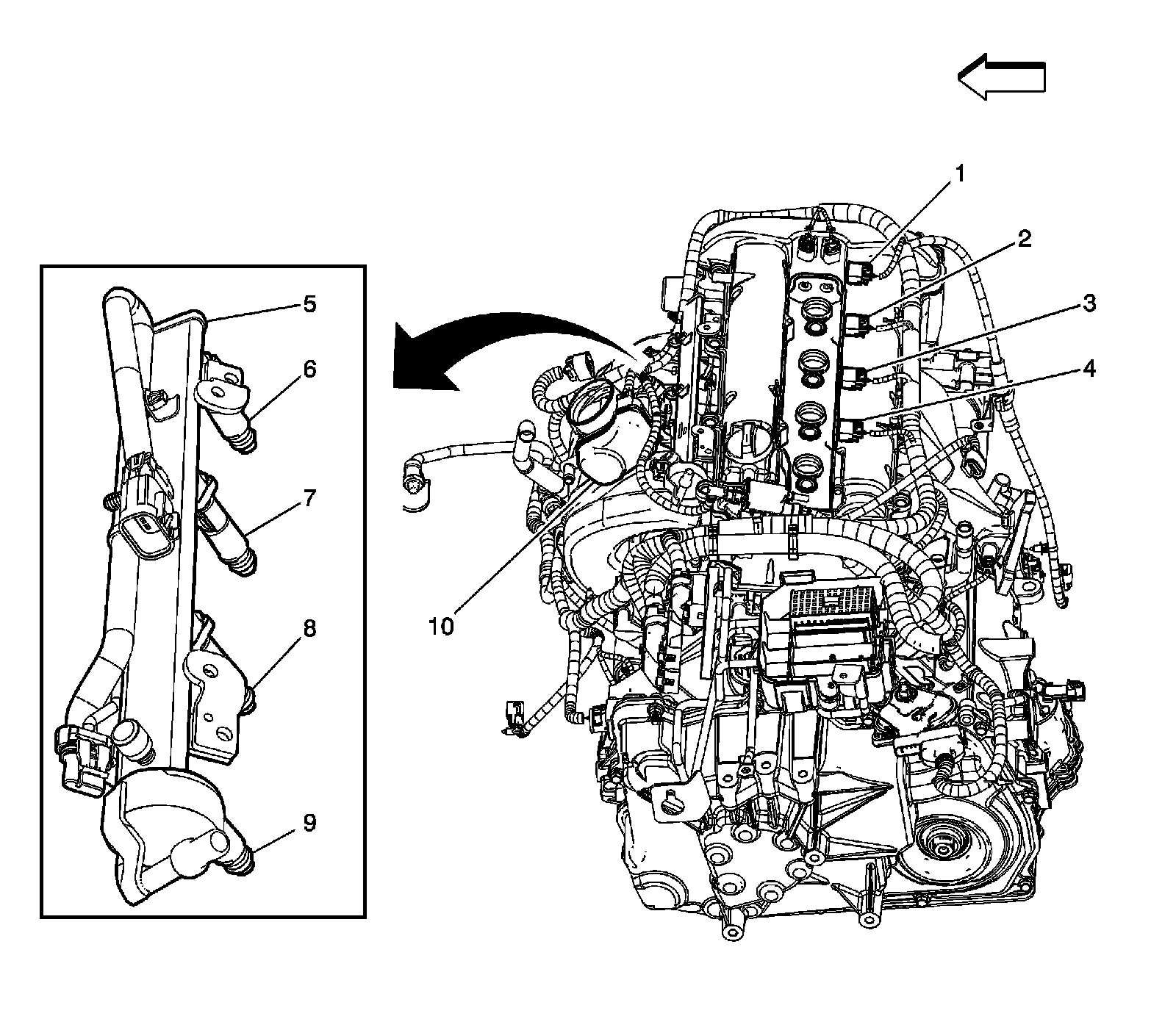 1
2
3
4
5
6
7
8
9
10