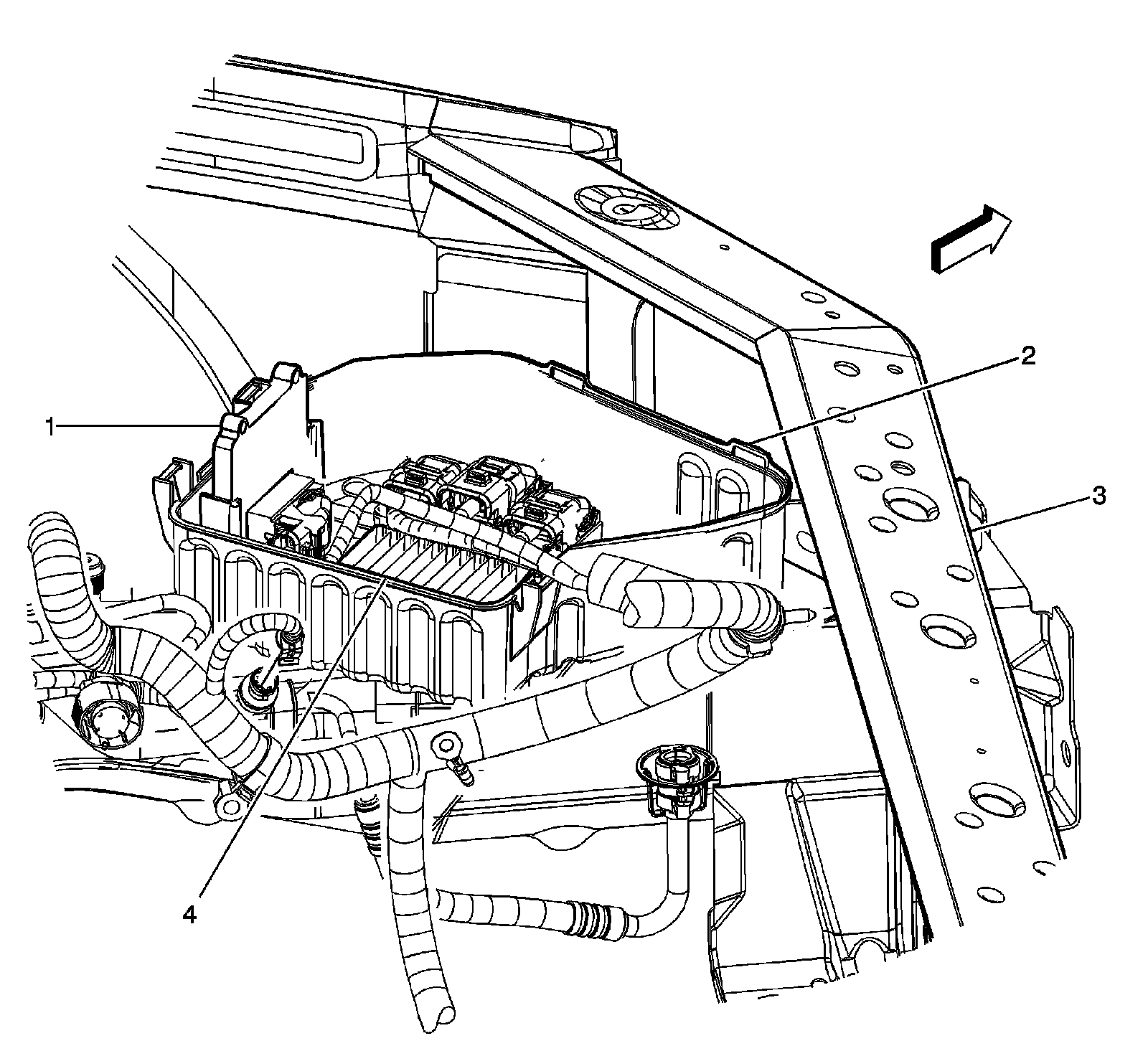 2
1
3
4