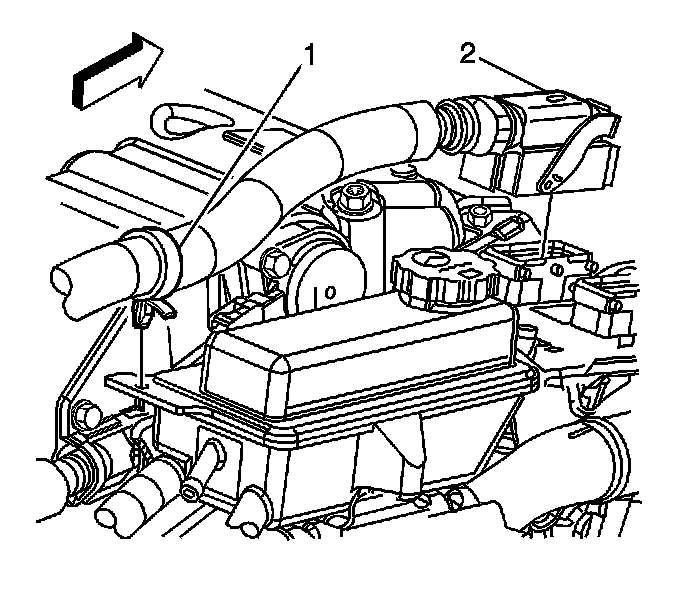 1
2