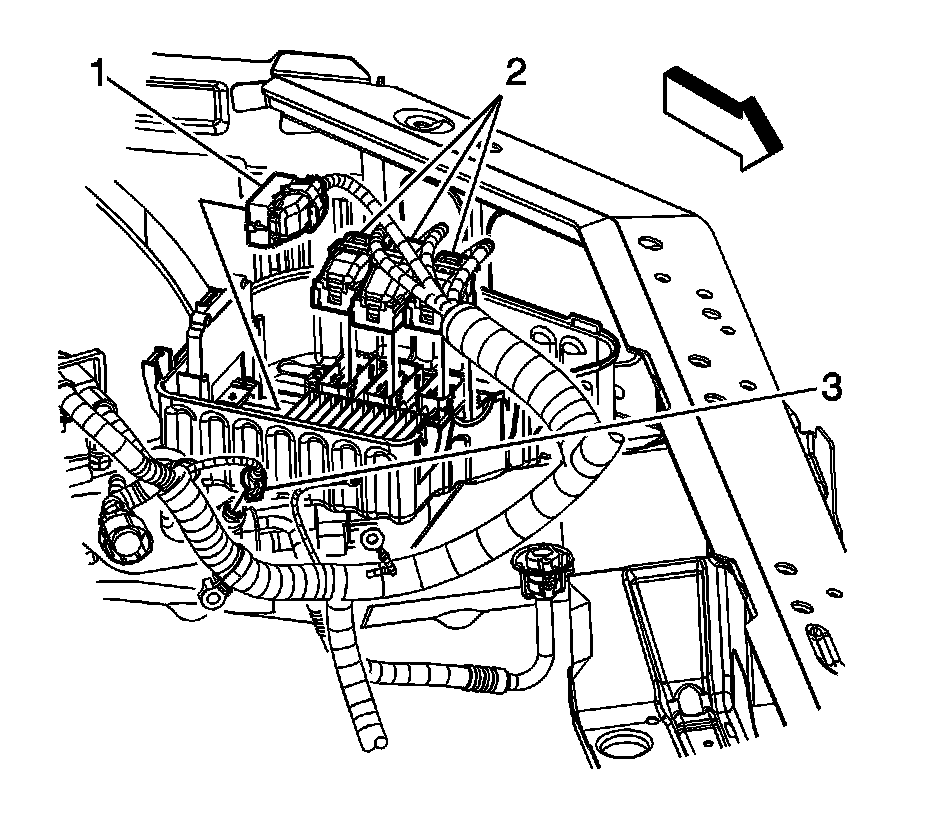 1
2
3