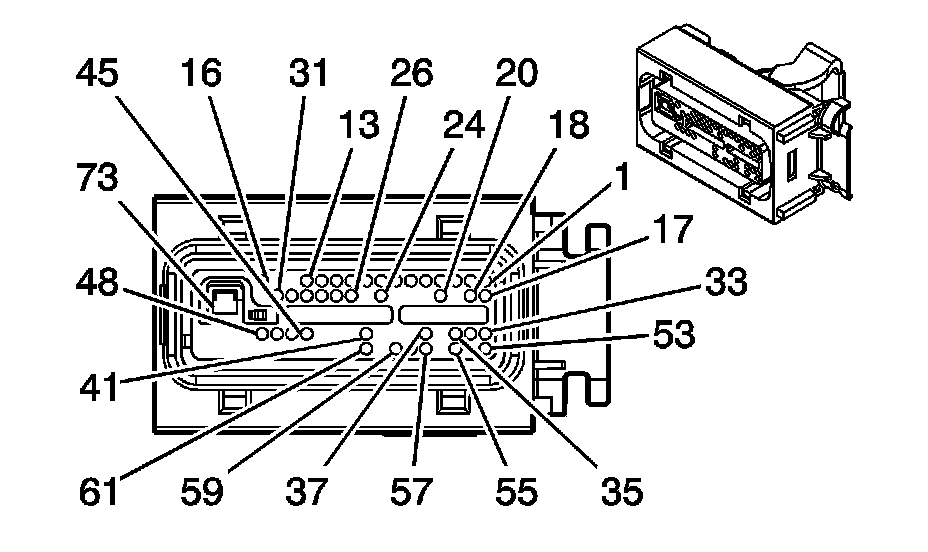 45 16 31 26 20
13 24 18
73
1
17
48
33
53
41
61 59 37 57 55 35