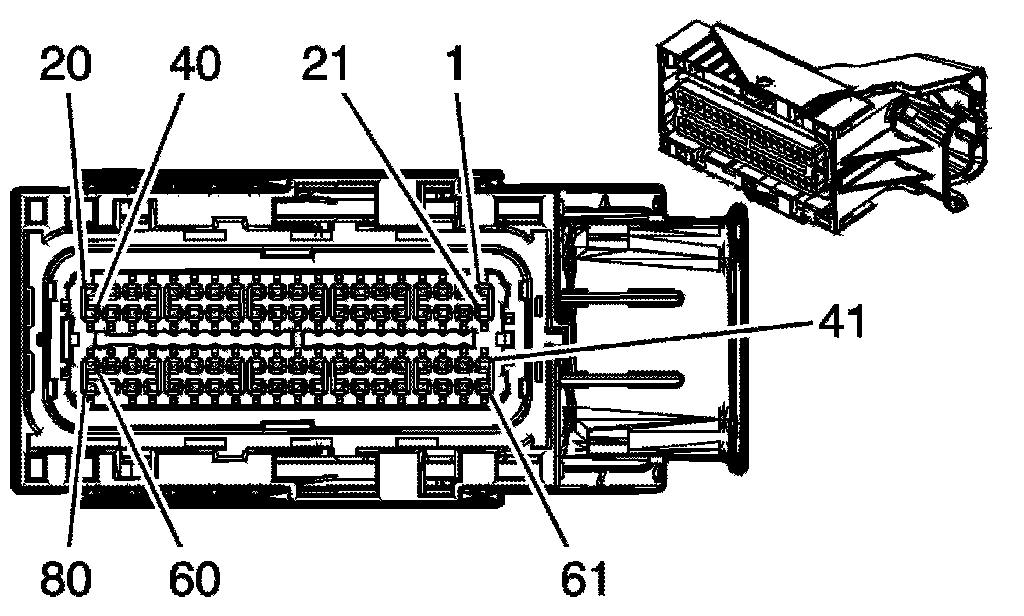 20
40
21
1
41
80
60
61