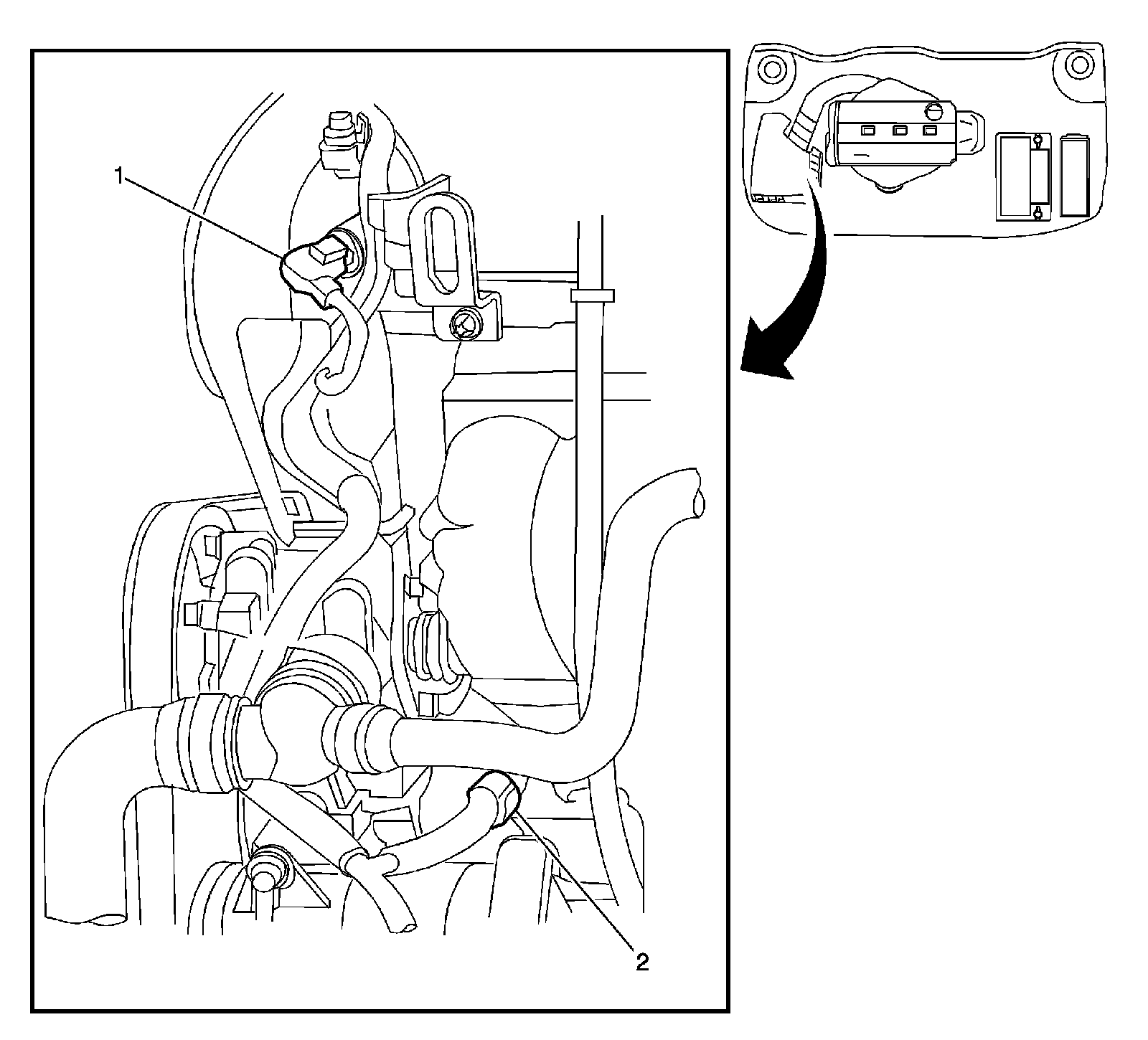 1

2