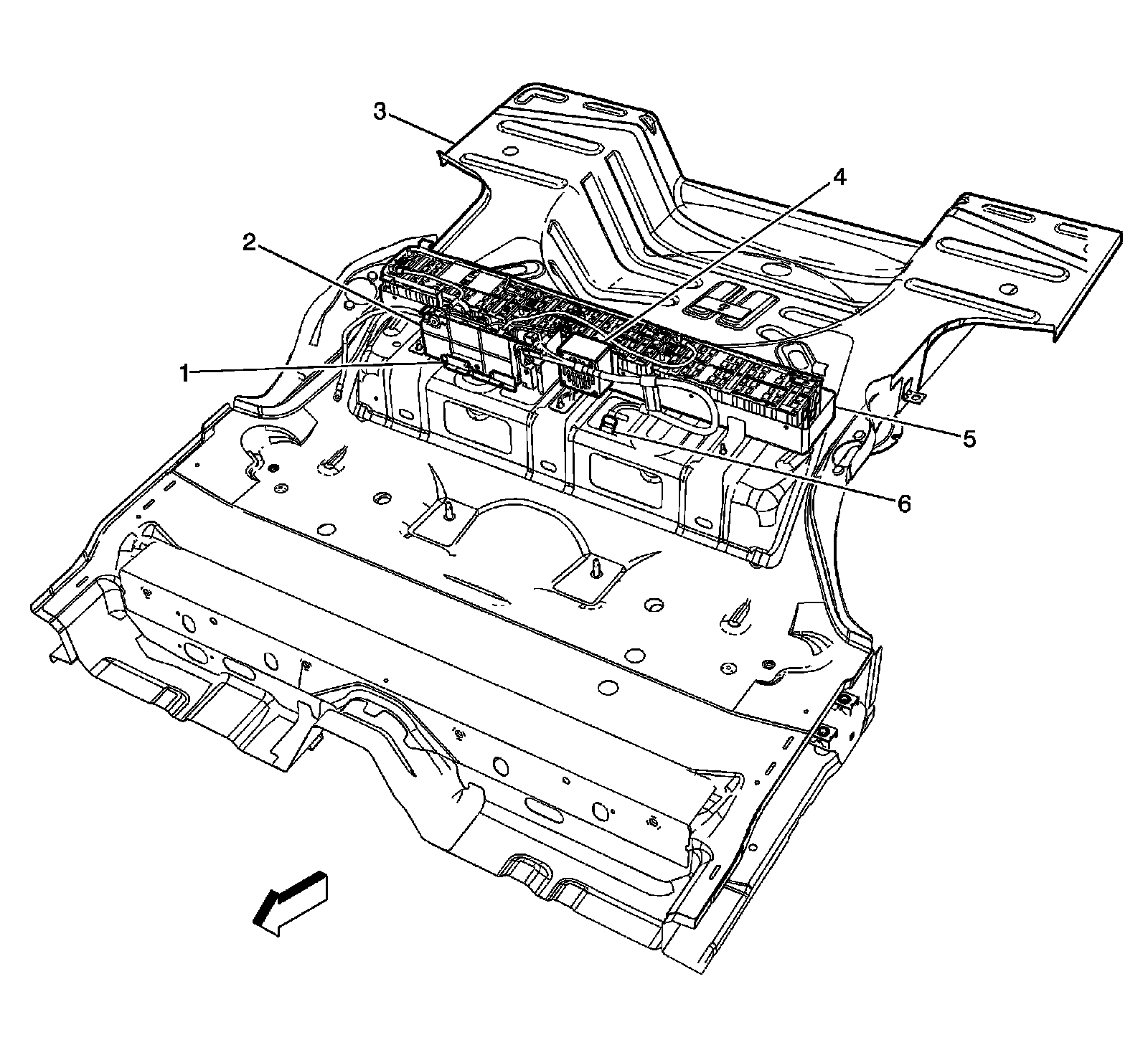 3
4
2
1
5
6