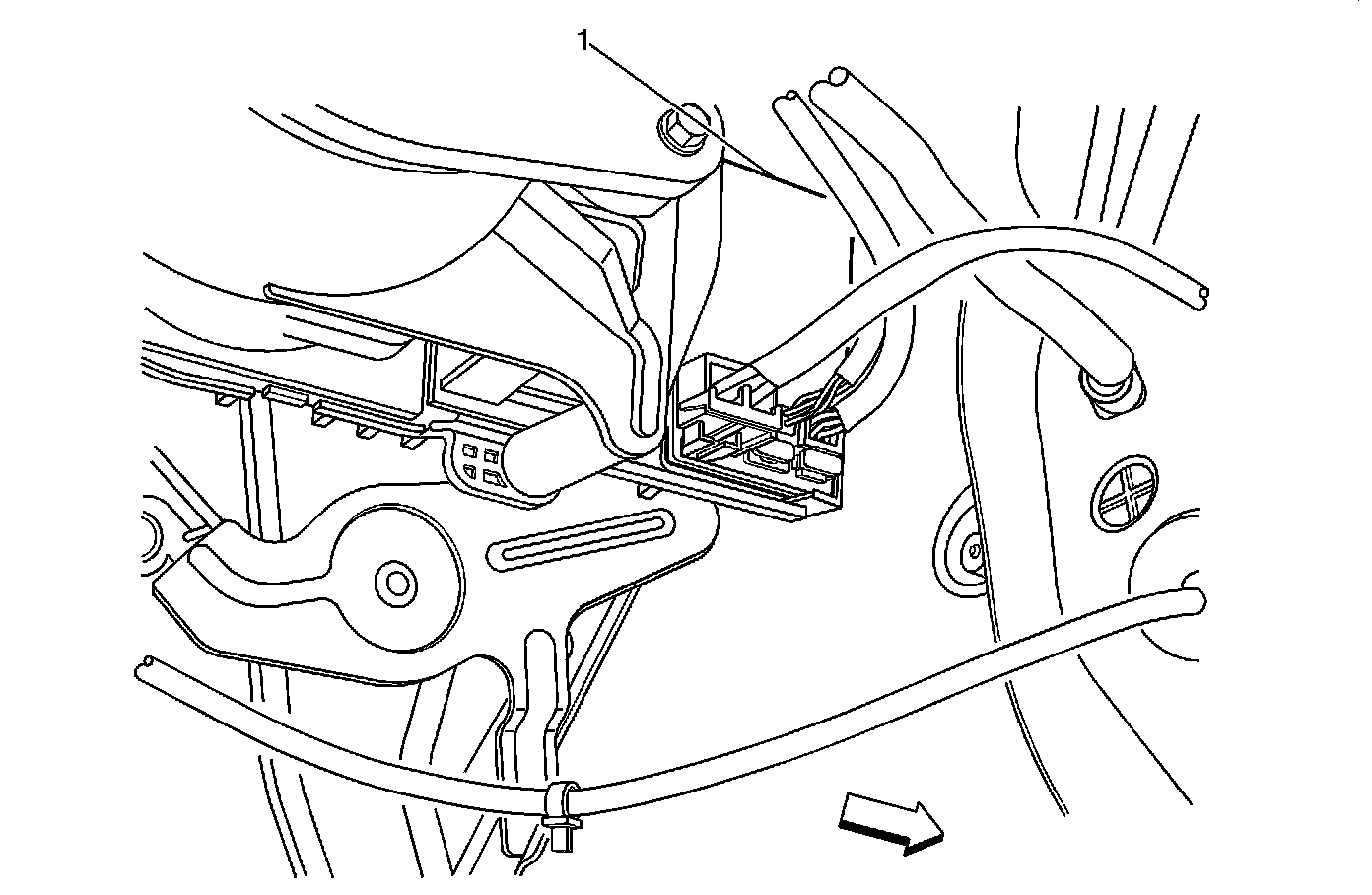 1