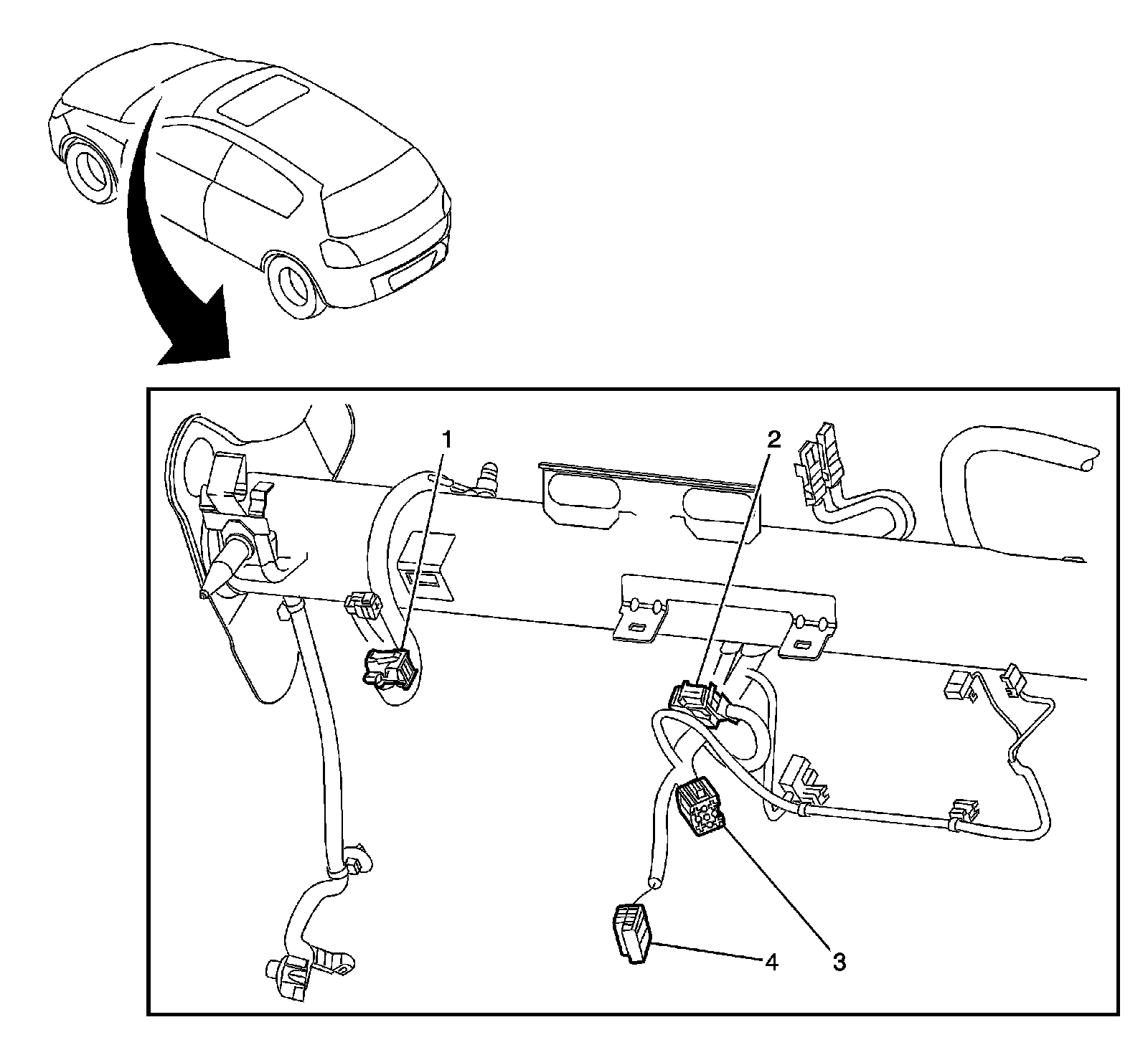 1
2
3
4