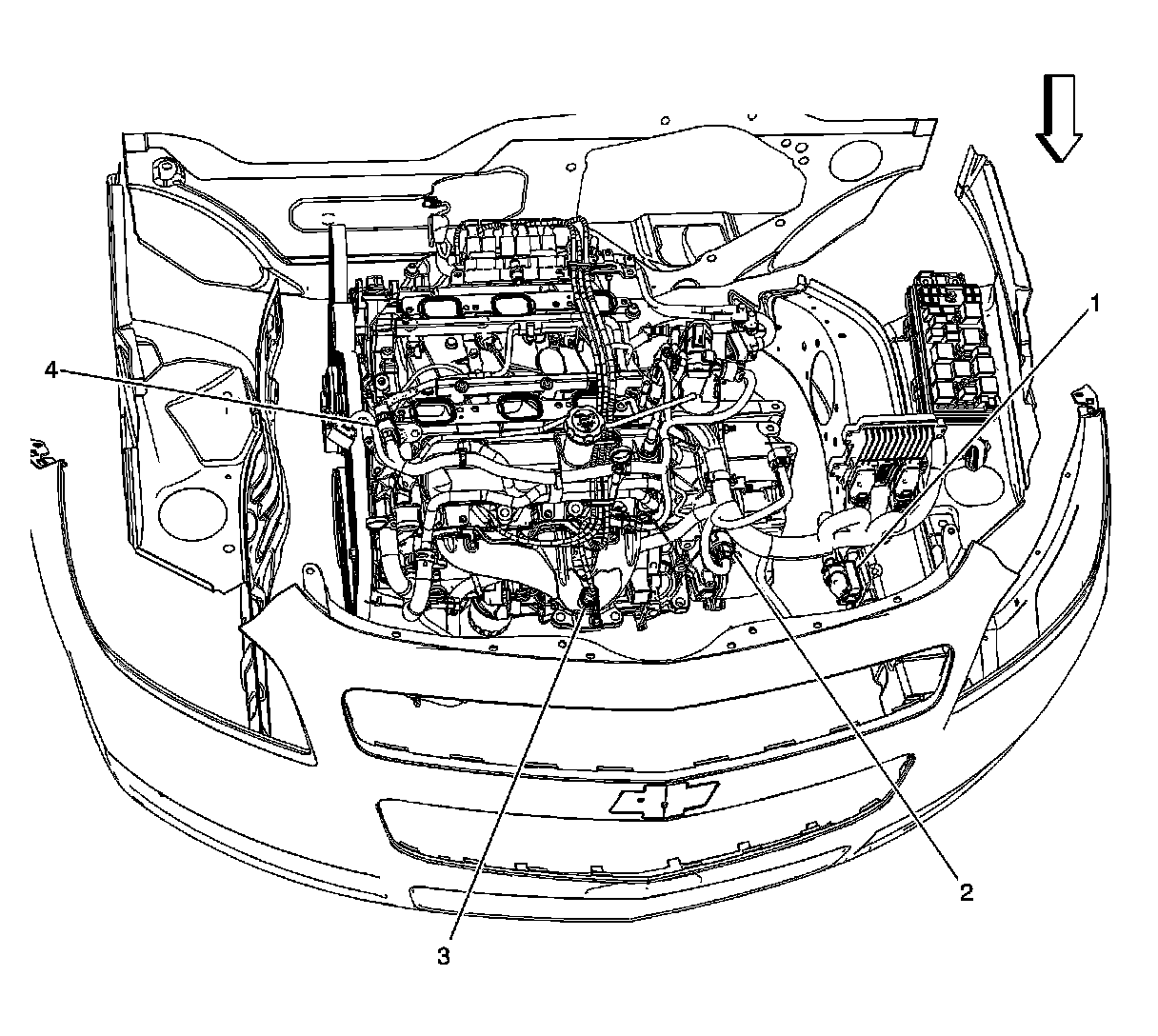 1
4
2
3