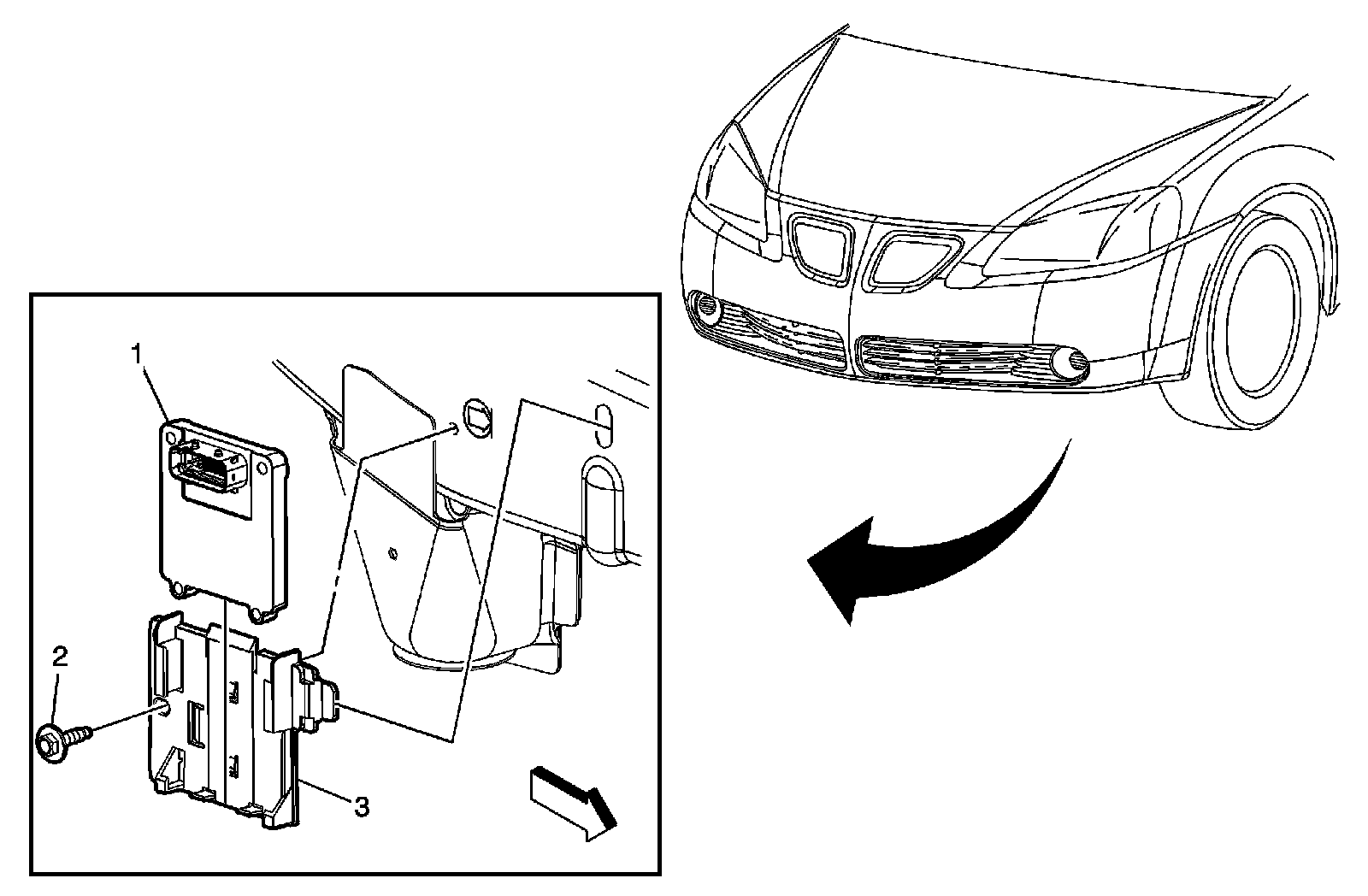 1

2

3