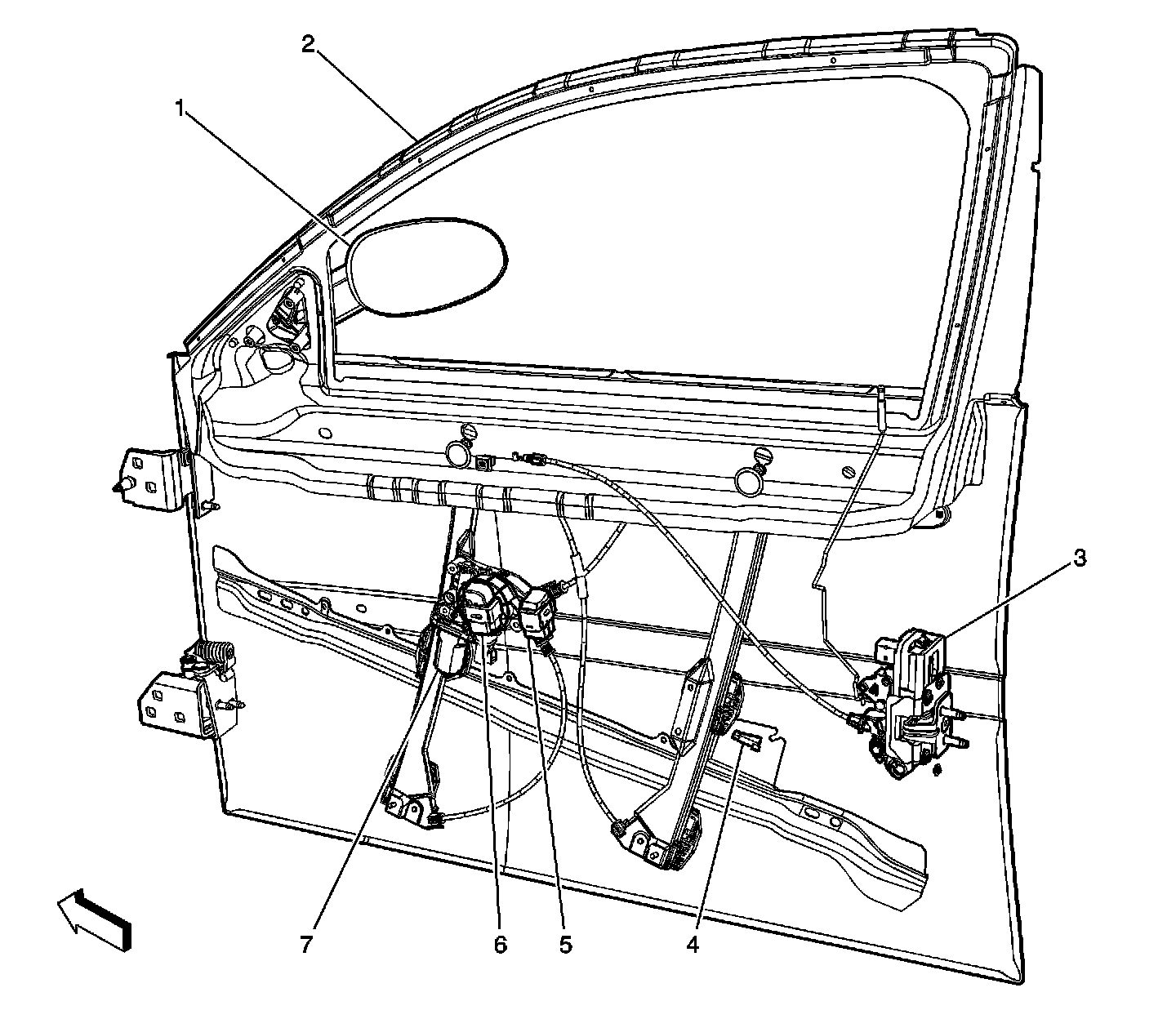 2
1
3
7
6
5
4