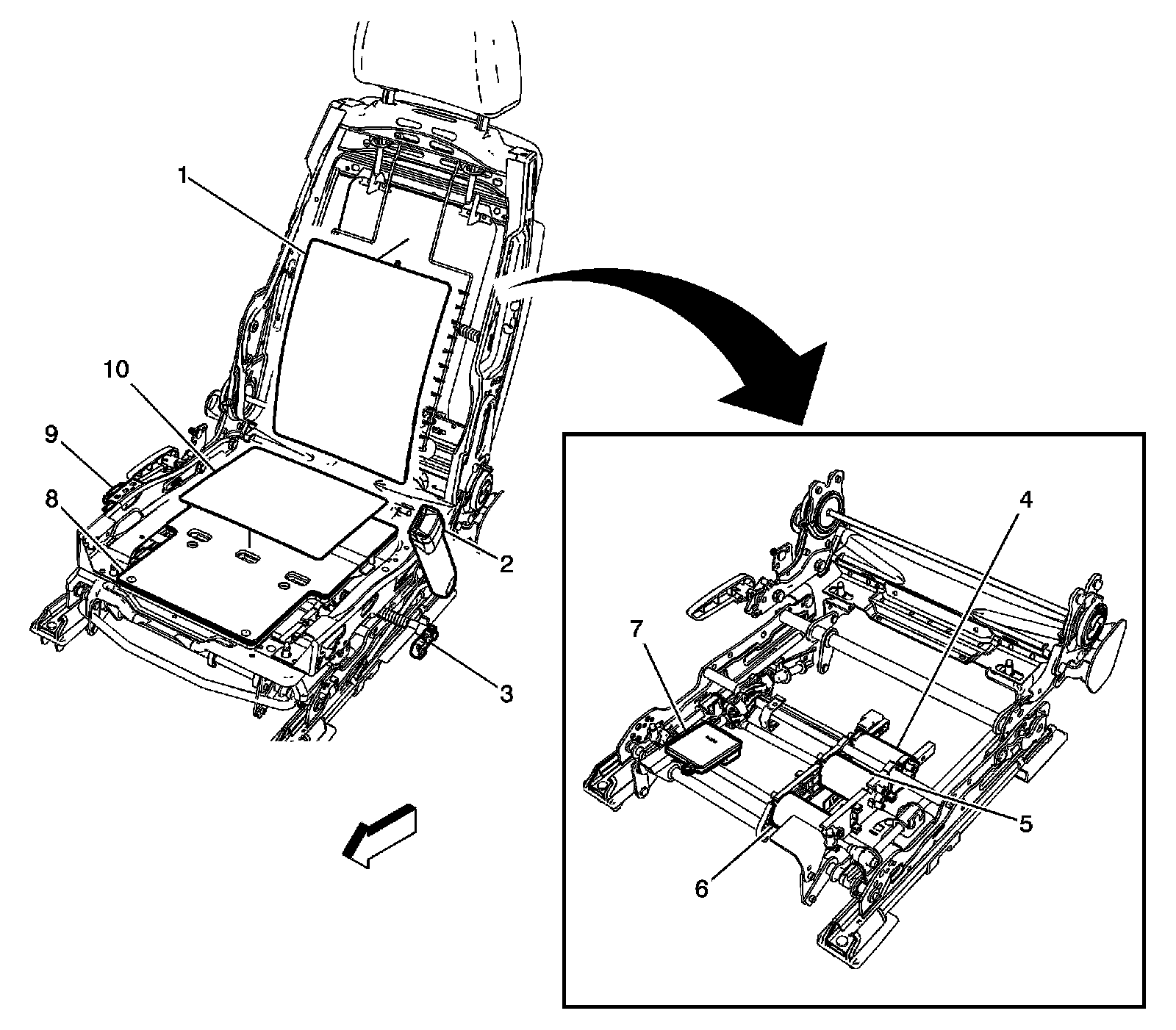 1
10
9
8
2
3
4
7
5
6