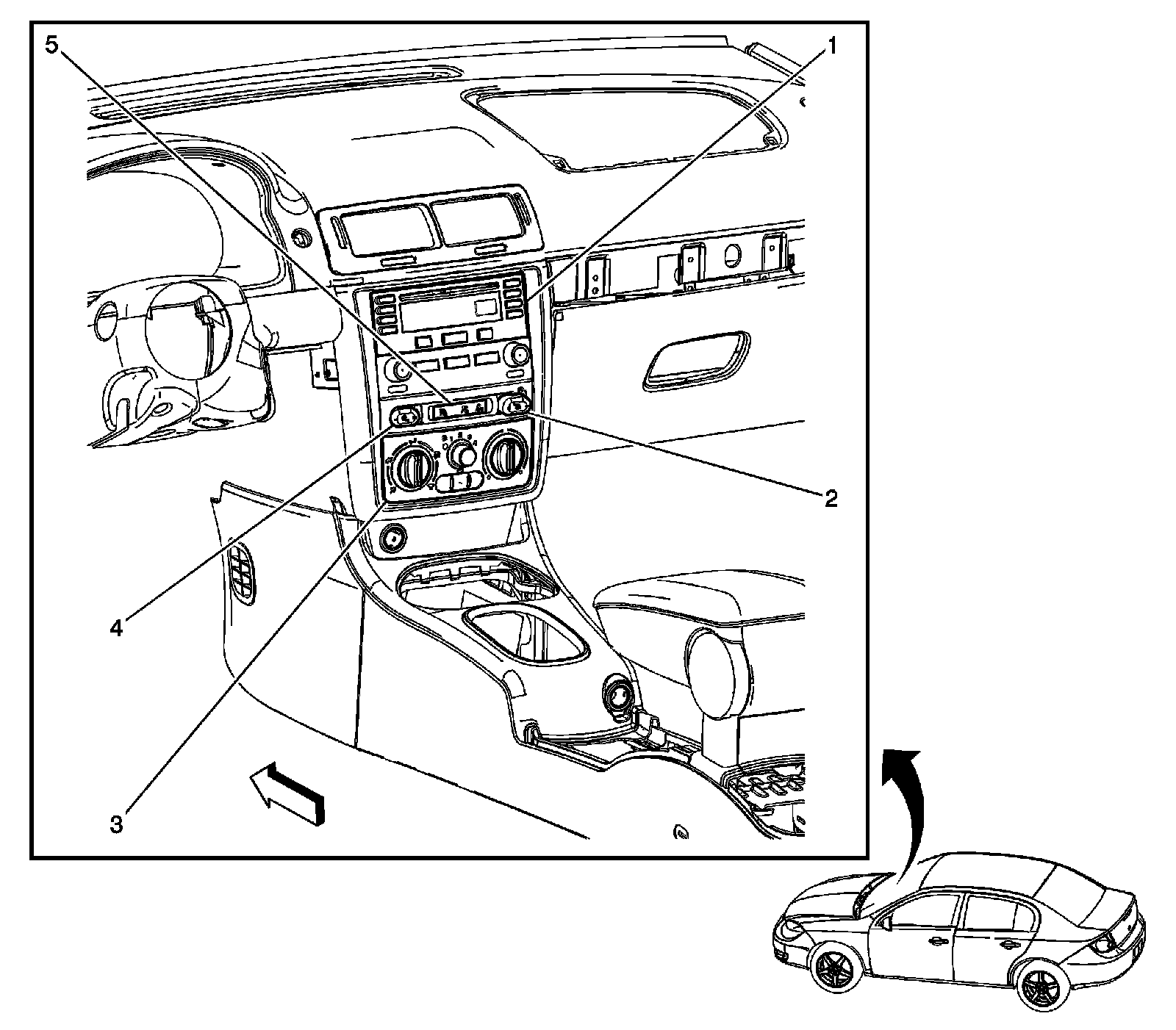 5
1
2
4
3