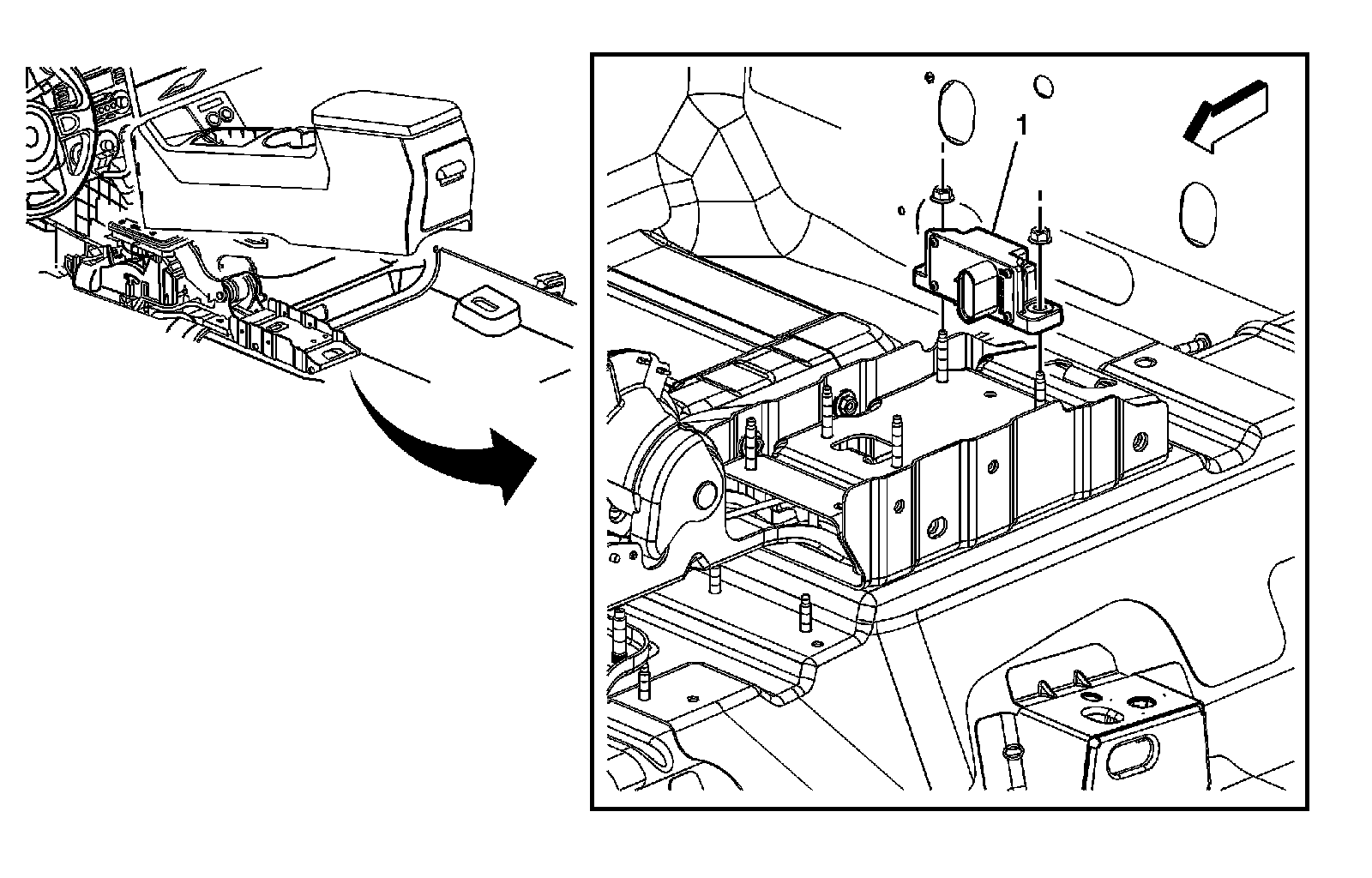 1