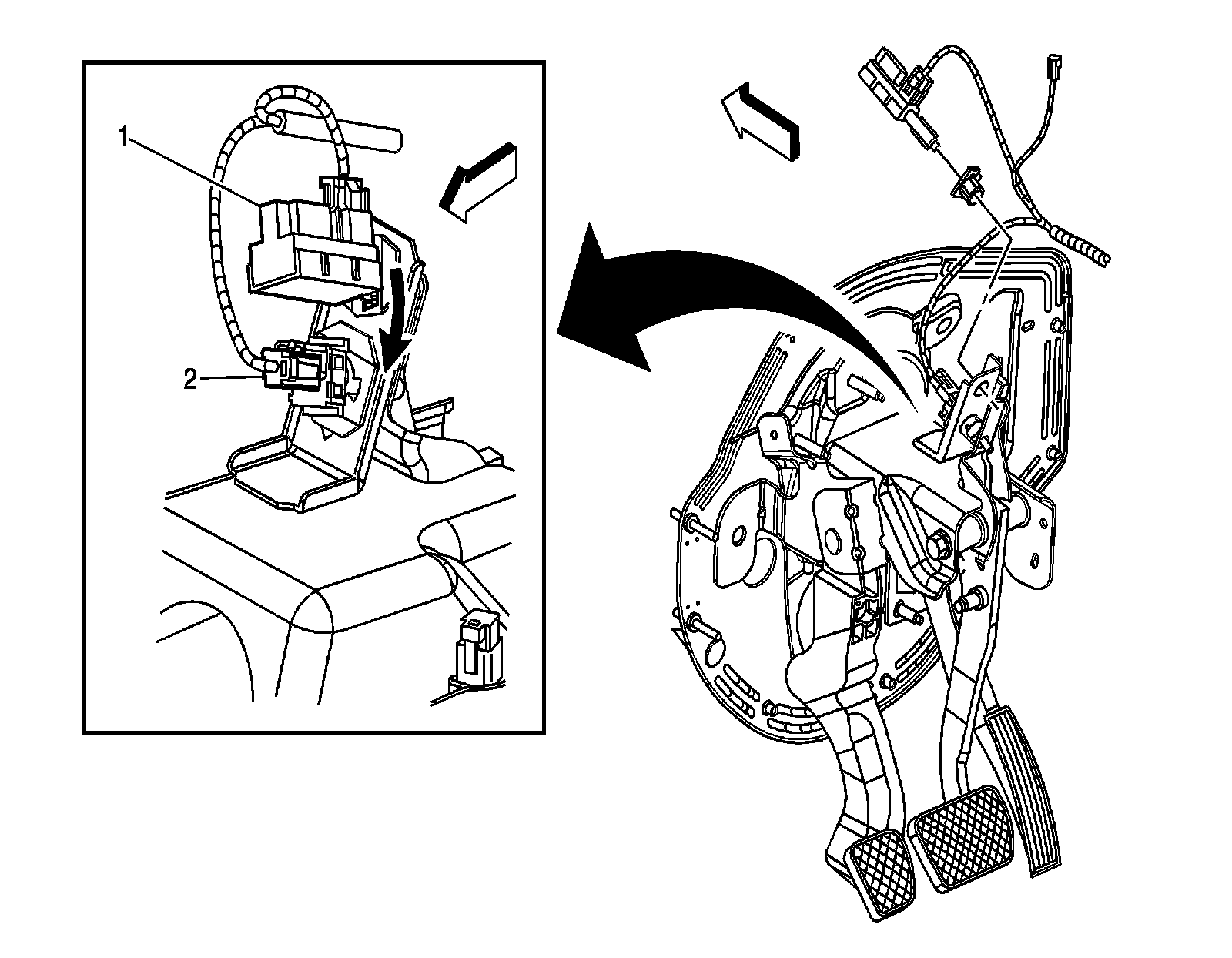 1

2