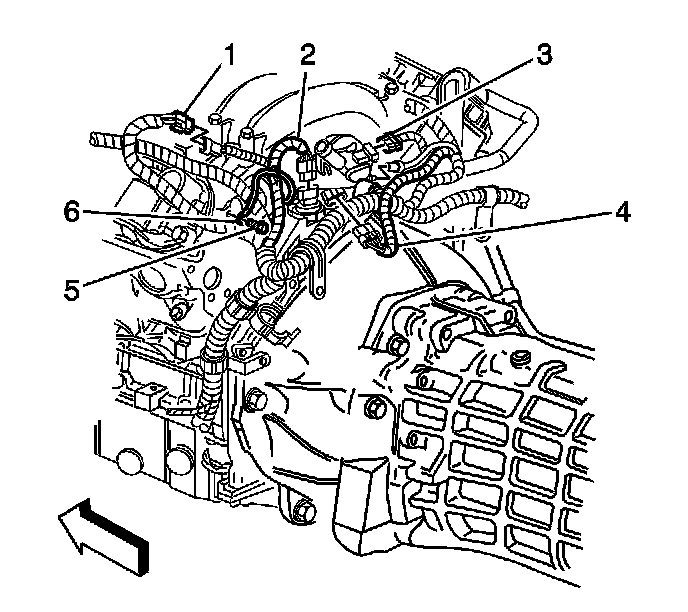 1
2
3
6
4
5