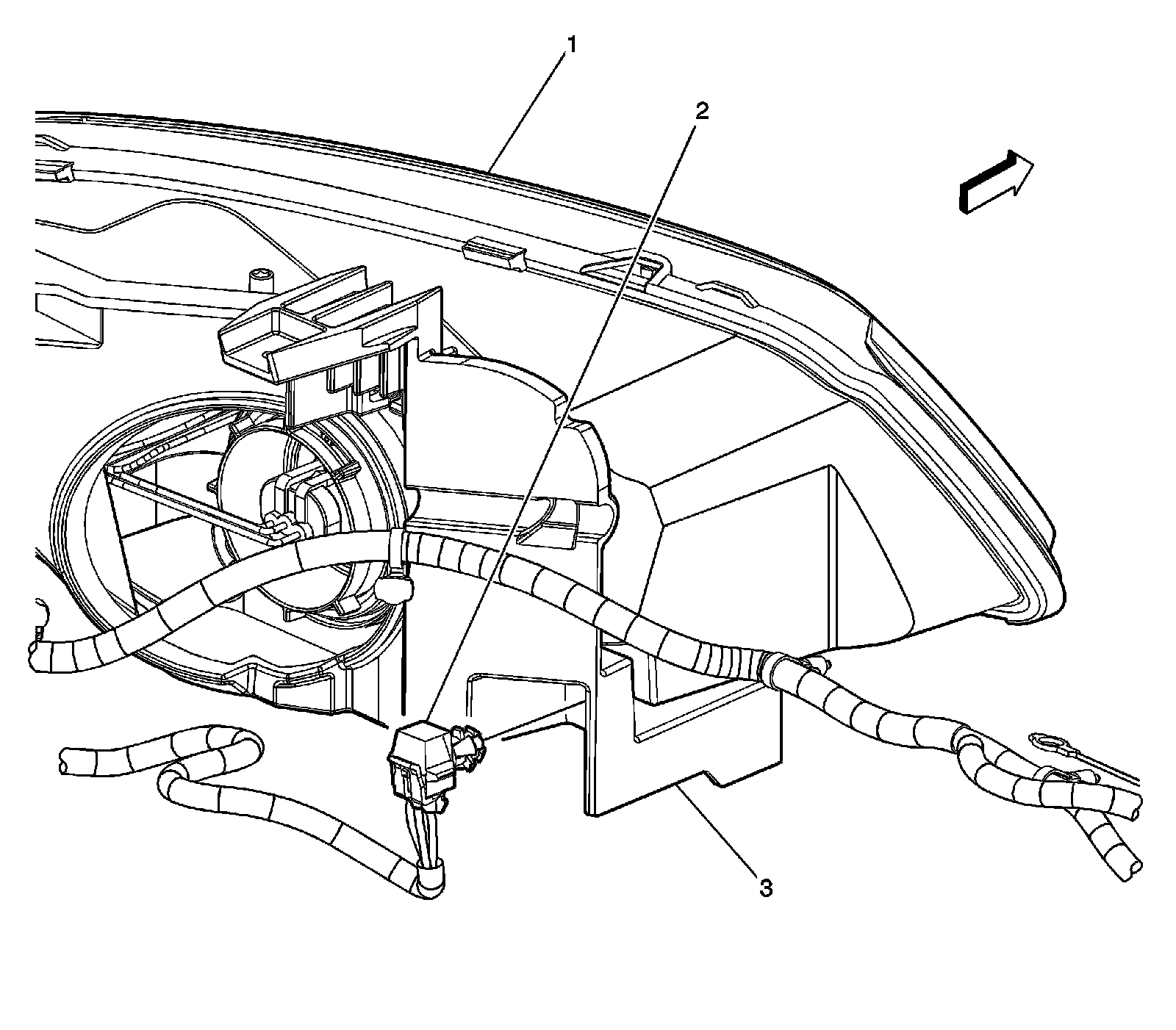 1
2
3