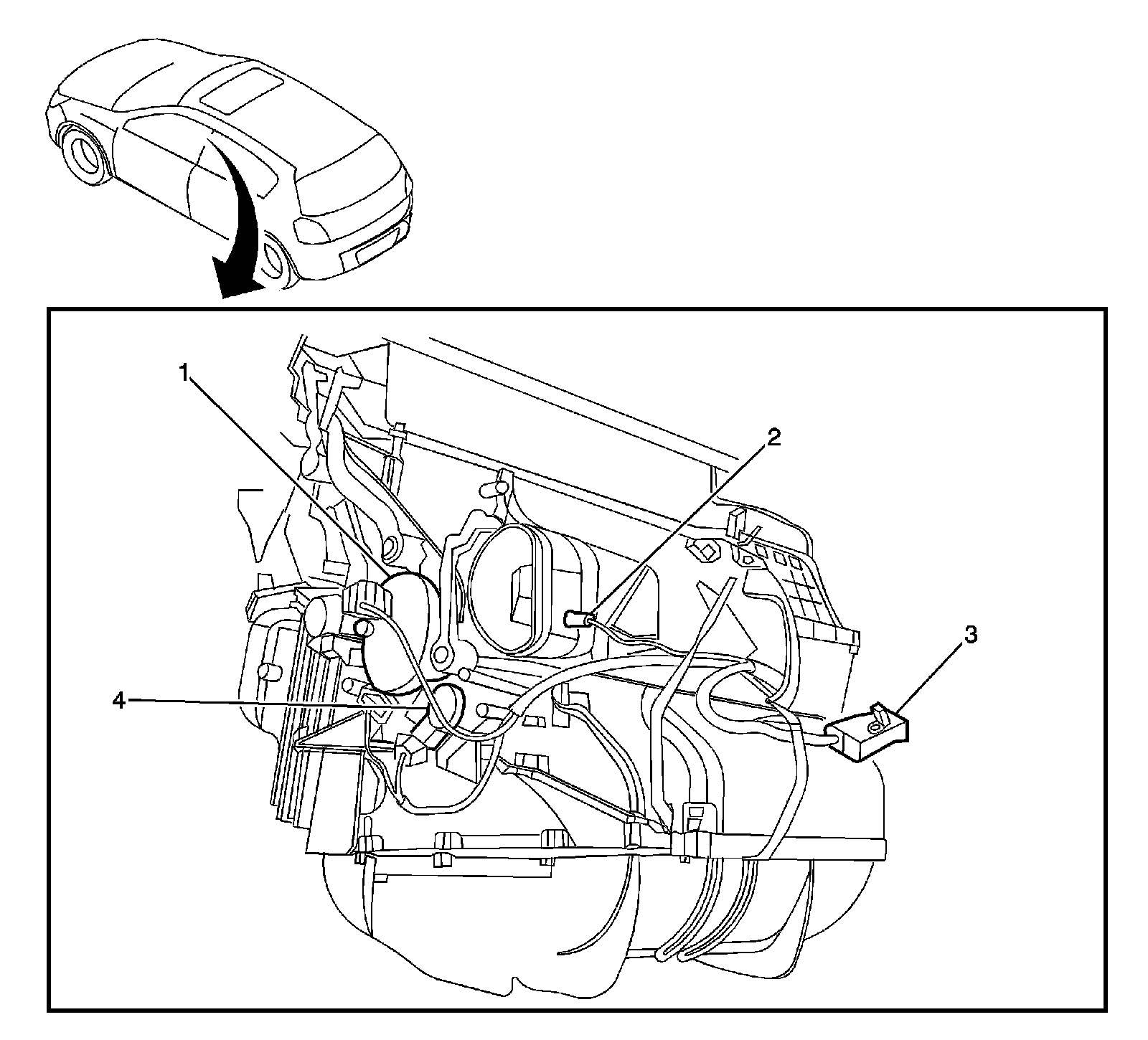 1
2
3
4