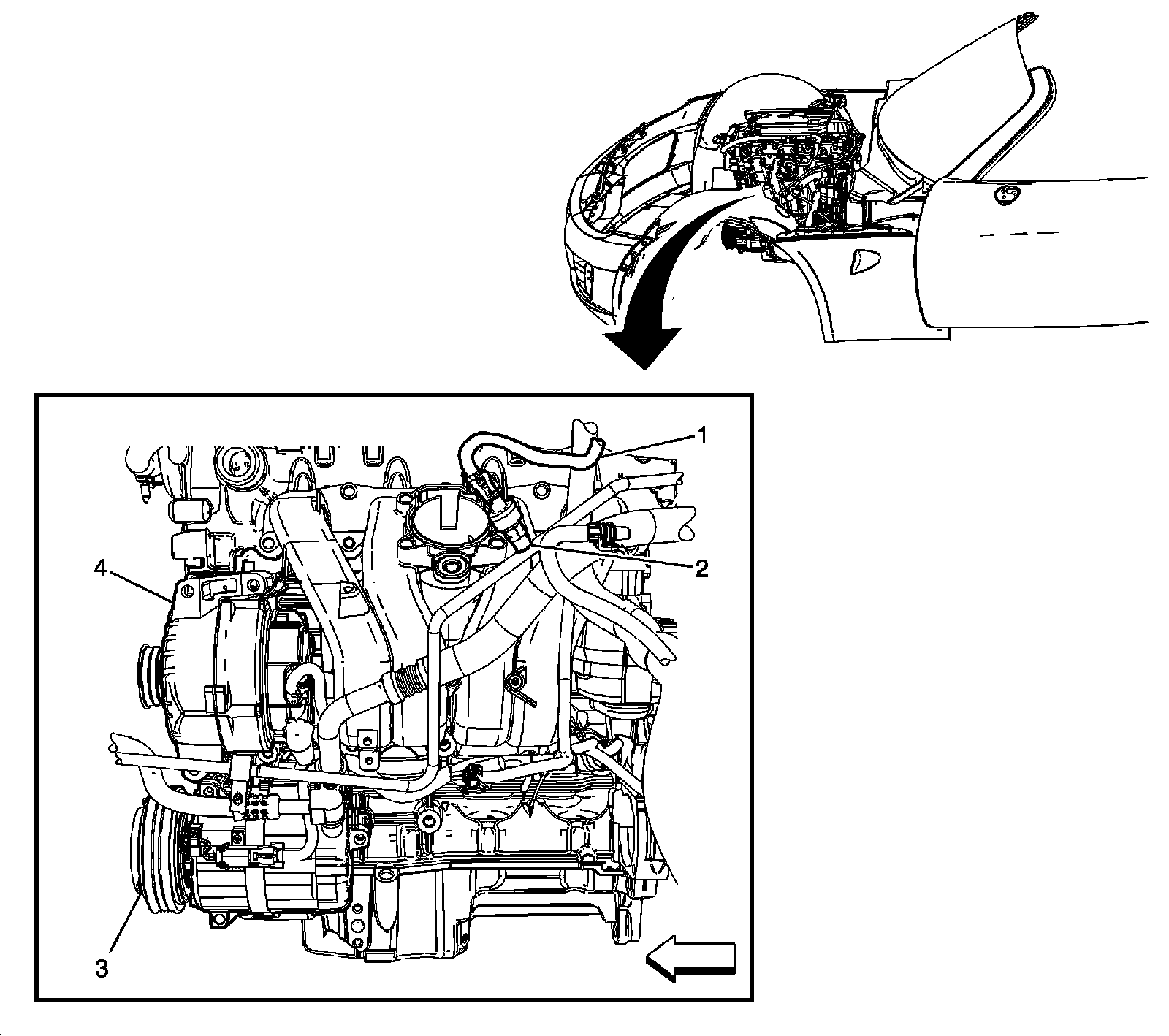 1
2
4
3