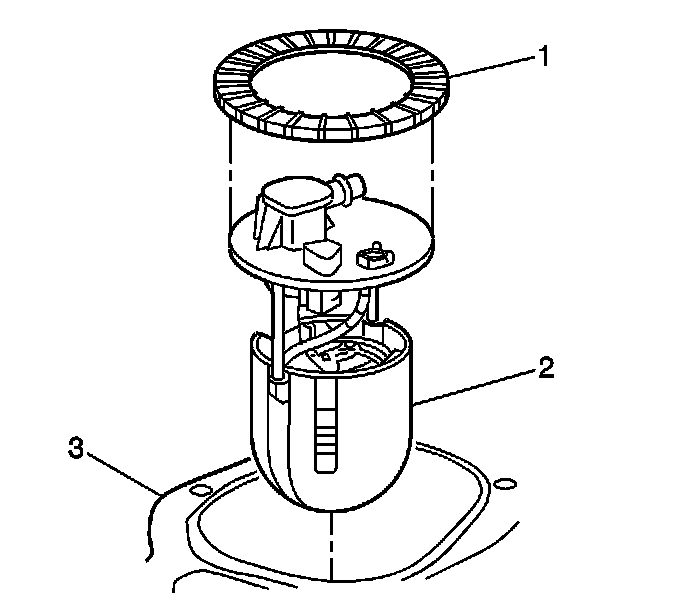 1
2
3