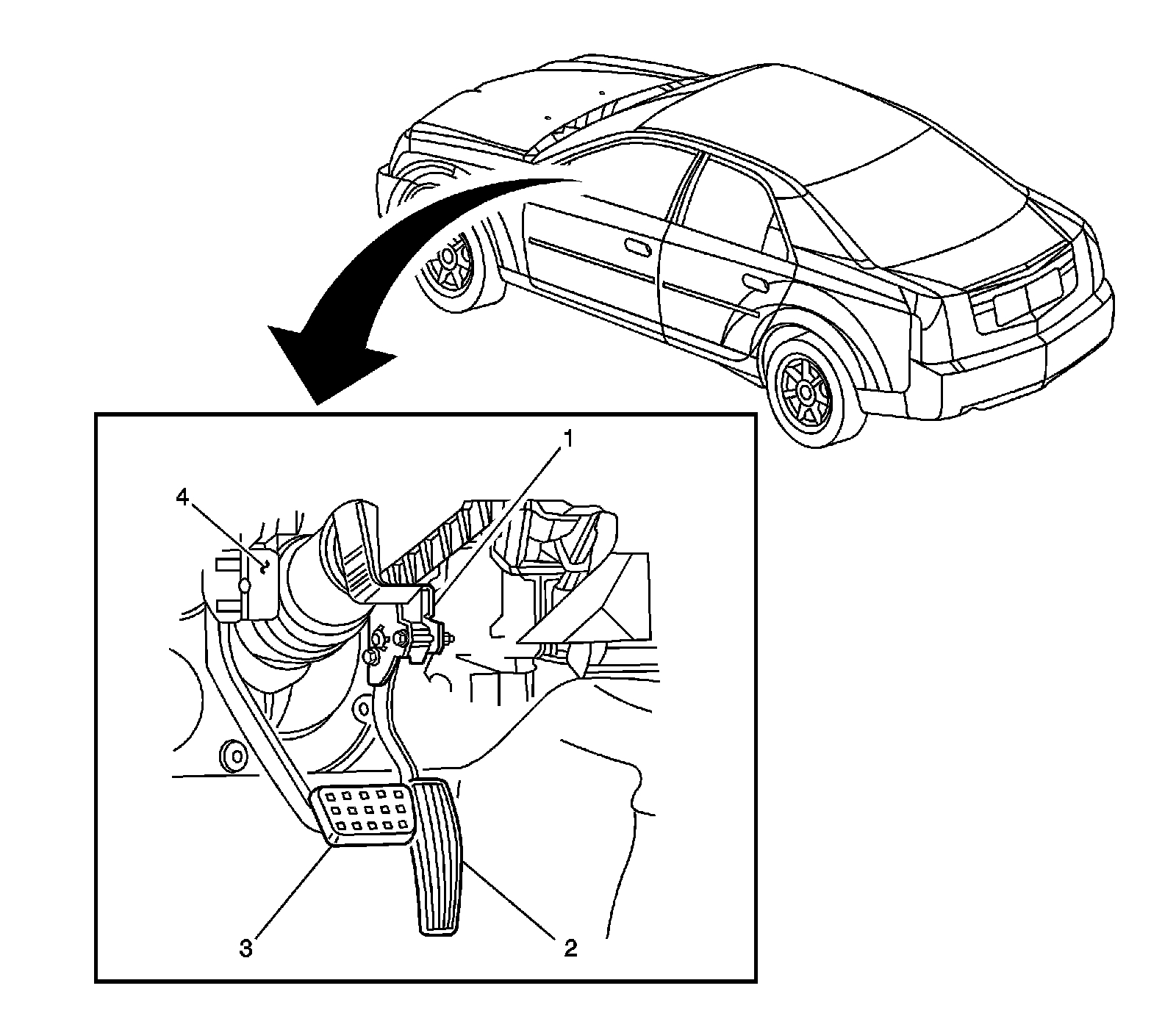 1
4
3
2